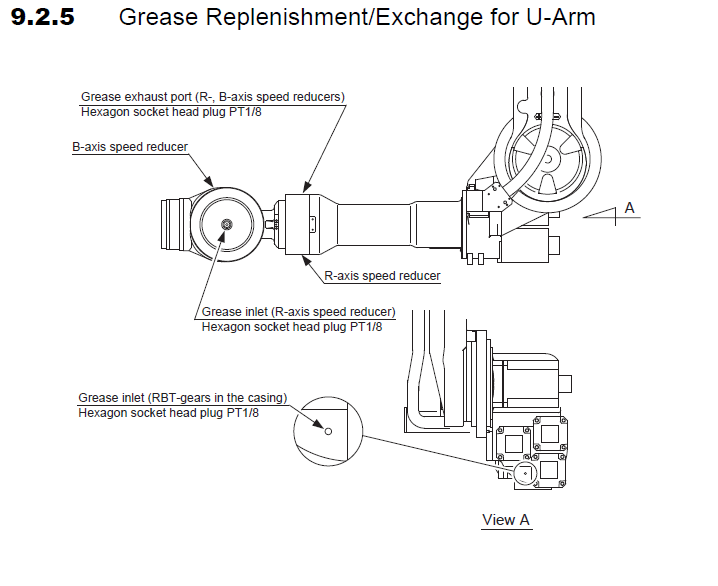 9.2.5 Grease Replenishment/Exchange for U-Arm

Grease exhaust port (R-, B-axis speed reducers)
Hexagon socket head plug PT1/8

B-axis speed reducer

A

R-axis speed reducer

Grease inlet (R-axis speed reducer)
Hexagon socket head plug PT1/8

Grease inlet (RBT-gears in the casing)
Hexagon socket head plug PT1/8

View A