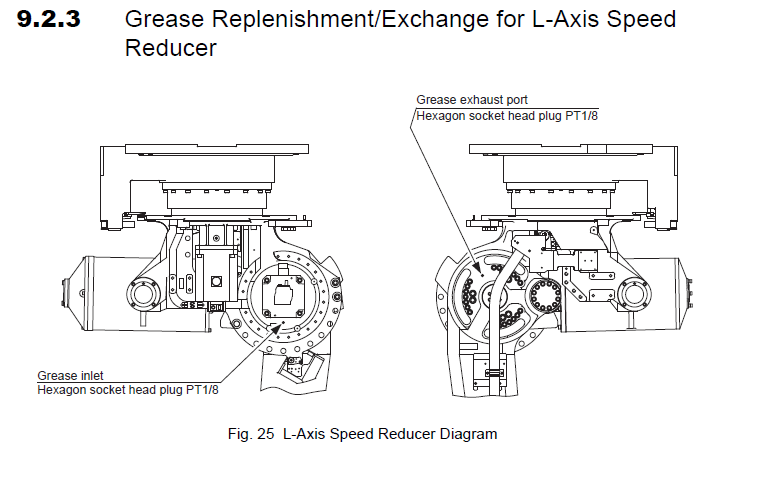 9.2.3 Grease Replenishment/Exchange for L-Axis Speed Reducer

Grease exhaust port
Hexagon socket head plug PT1/8

Grease inlet
Hexagon socket head plug PT1/8

Fig. 25 L-Axis Speed Reducer Diagram