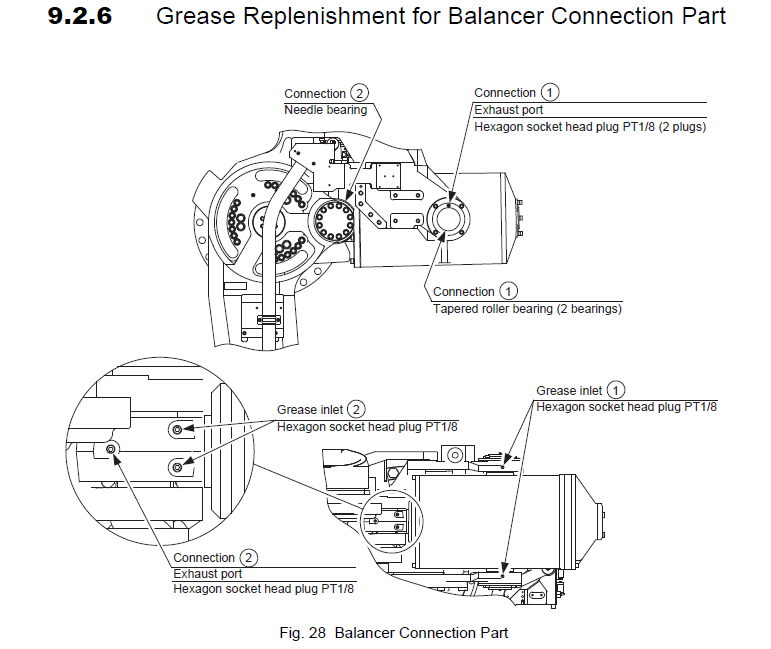 9.2.6 Grease Replenishment for Balancer Connection Part

Connection 2
Needle bearing

Connection 1
Exhaust port
Hexagon socket head plug PT1/8 (2 plugs)

Connection 1
Tapered roller bearing (2 bearings)

Grease inlet 2
Hexagon socket head plug PT1/8

Grease inlet 1
Hexagon socket head plug PT1/8

Connection 2
Exhaust port
Hexagon socket head plug PT1/8

Fig. 28 Balancer Connection Part