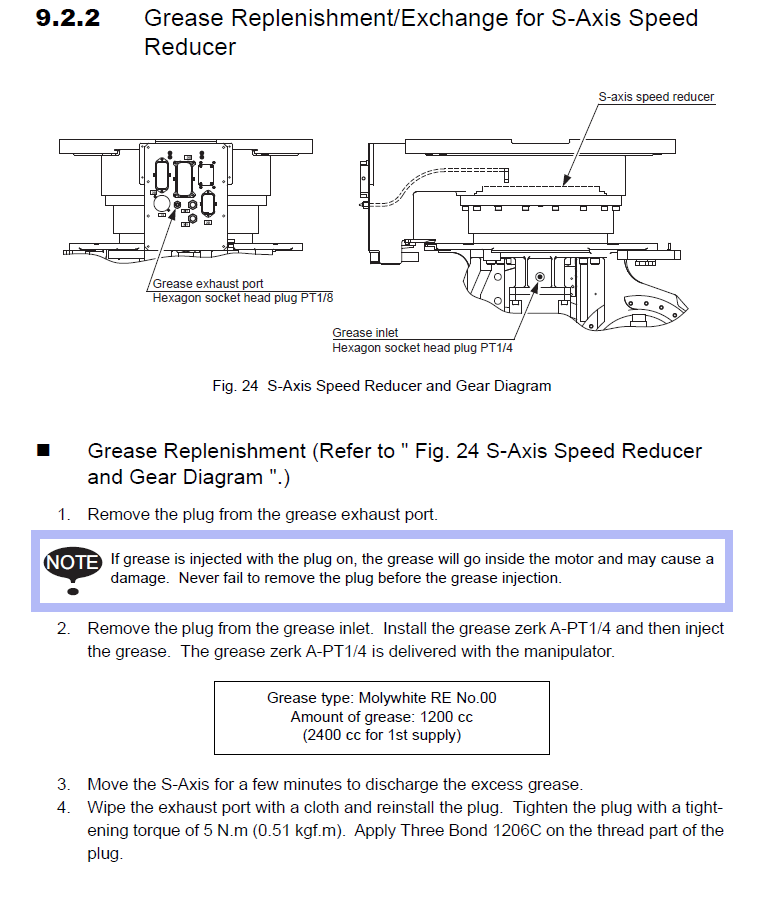 9.2.2 Grease Replenishment/Exchange for S-Axis Speed Reducer

S-axis speed reducer

Grease exhaust port
Hexagon socket head plug PT1/8

Grease inlet
Hexagon socket head plug PT1/4

Fig. 24 S-Axis Speed Reducer and Gear Diagram

■ Grease Replenishment (Refer to " Fig. 24 S-Axis Speed Reducer and Gear Diagram ".)

1. Remove the plug from the grease exhaust port.

NOTE If grease is injected with the plug on, the grease will go inside the motor and may cause a damage. Never fail to remove the plug before the grease injection.

2. Remove the plug from the grease inlet. Install the grease zerk A-PT1/4 and then inject the grease. The grease zerk A-PT1/4 is delivered with the manipulator.

Grease type: Molywhite RE No.00
Amount of grease: 1200 cc
(2400 cc for 1st supply)

3. Move the S-Axis for a few minutes to discharge the excess grease.
4. Wipe the exhaust port with a cloth and reinstall the plug. Tighten the plug with a tightening torque of 5 N.m (0.51 kgf.m). Apply Three Bond 1206C on the thread part of the plug.