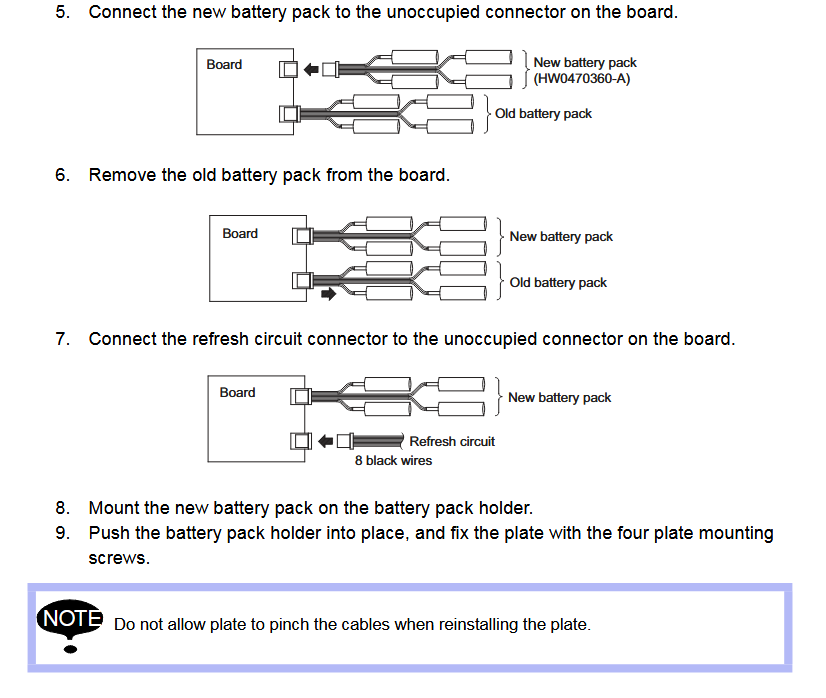 5. Connect the new battery pack to the unoccupied connector on the board.

Board

New battery pack (HW0470360-A)

Old battery pack

6. Remove the old battery pack from the board.

Board

New battery pack

Old battery pack

7. Connect the refresh circuit connector to the unoccupied connector on the board.

Board

New battery pack

Refresh circuit

8 black wires

8. Mount the new battery pack on the battery pack holder.
9. Push the battery pack holder into place, and fix the plate with the four plate mounting screws.

NOTE Do not allow plate to pinch the cables when reinstalling the plate.