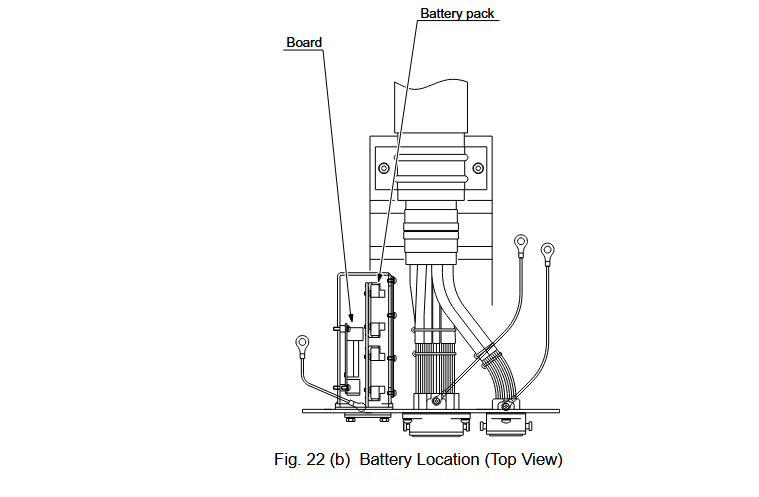 Battery pack

Board

Fig. 22 (b)  Battery Location (Top View)