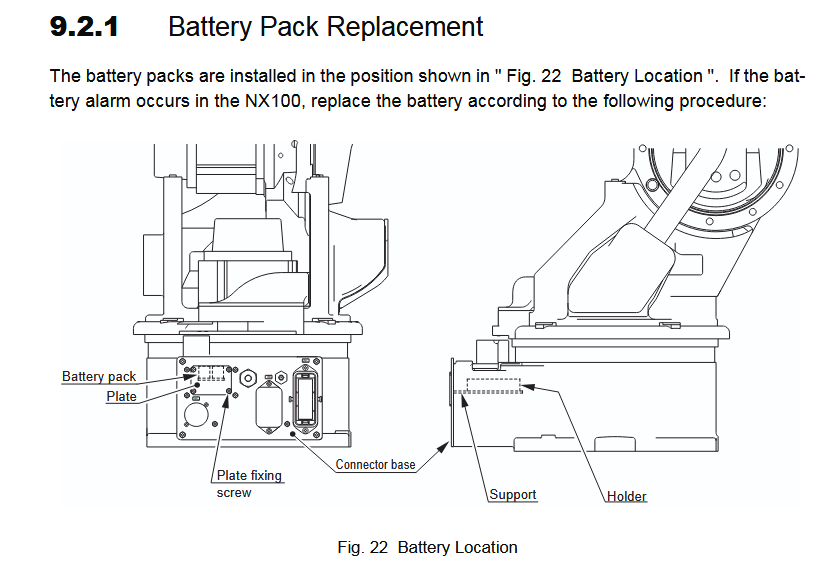 9.2.1 Battery Pack Replacement

The battery packs are installed in the position shown in " Fig. 22 Battery Location ". If the battery alarm occurs in the NX100, replace the battery according to the following procedure:

Battery pack
Plate
Plate fixing screw
Connector base
Support
Holder

Fig. 22 Battery Location