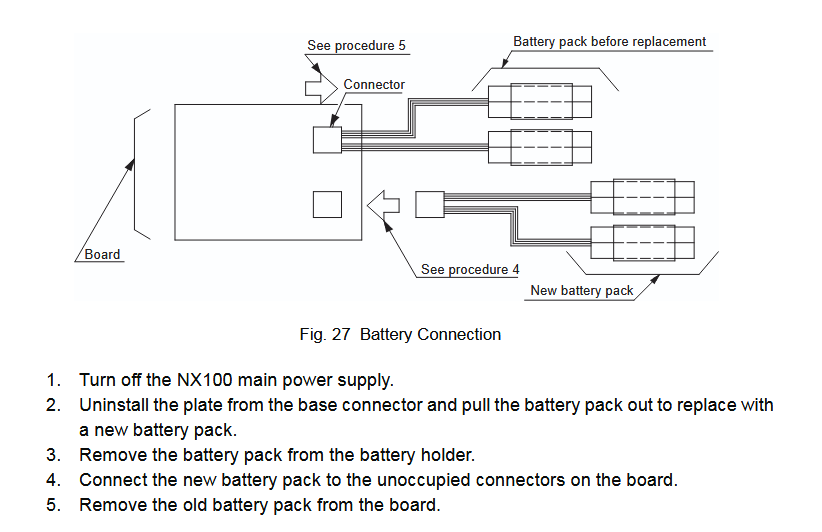 See procedure 5

Battery pack before replacement

Connector

Board

See procedure 4

New battery pack

Fig. 27 Battery Connection

1. Turn off the NX100 main power supply.
2. Uninstall the plate from the base connector and pull the battery pack out to replace with a new battery pack.
3. Remove the battery pack from the battery holder.
4. Connect the new battery pack to the unoccupied connectors on the board.
5. Remove the old battery pack from the board.