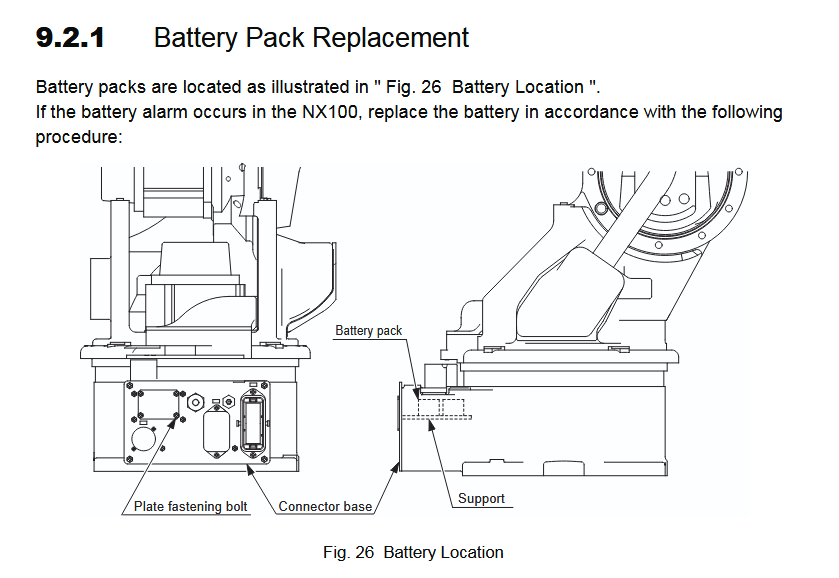 9.2.1 Battery Pack Replacement

Battery packs are located as illustrated in " Fig. 26 Battery Location ".
If the battery alarm occurs in the NX100, replace the battery in accordance with the following procedure:

Battery pack

Plate fastening bolt

Connector base

Support

Fig. 26 Battery Location