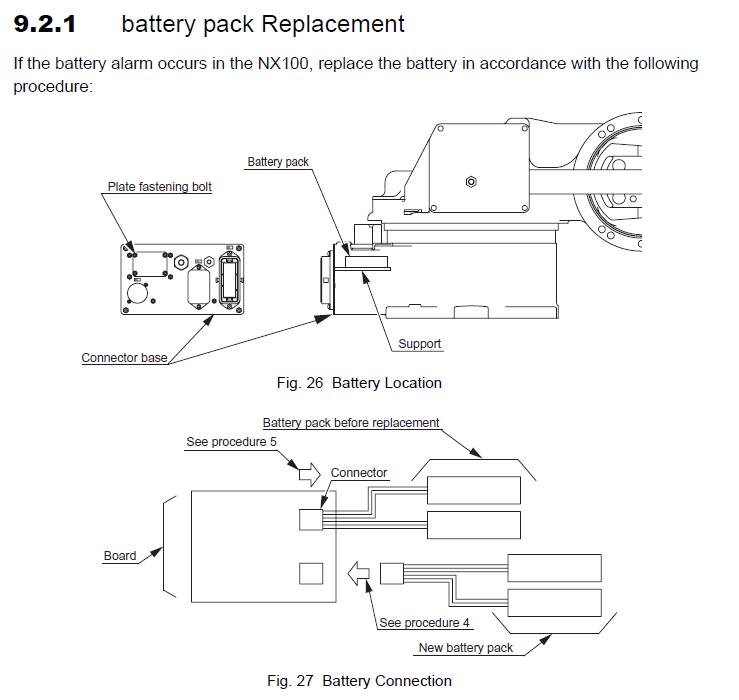 9.2.1 battery pack Replacement

If the battery alarm occurs in the NX100, replace the battery in accordance with the following procedure:

Battery pack

Plate fastening bolt

Support

Connector base

Fig. 26 Battery Location

Battery pack before replacement

See procedure 5

Connector

Board

See procedure 4

New battery pack

Fig. 27 Battery Connection