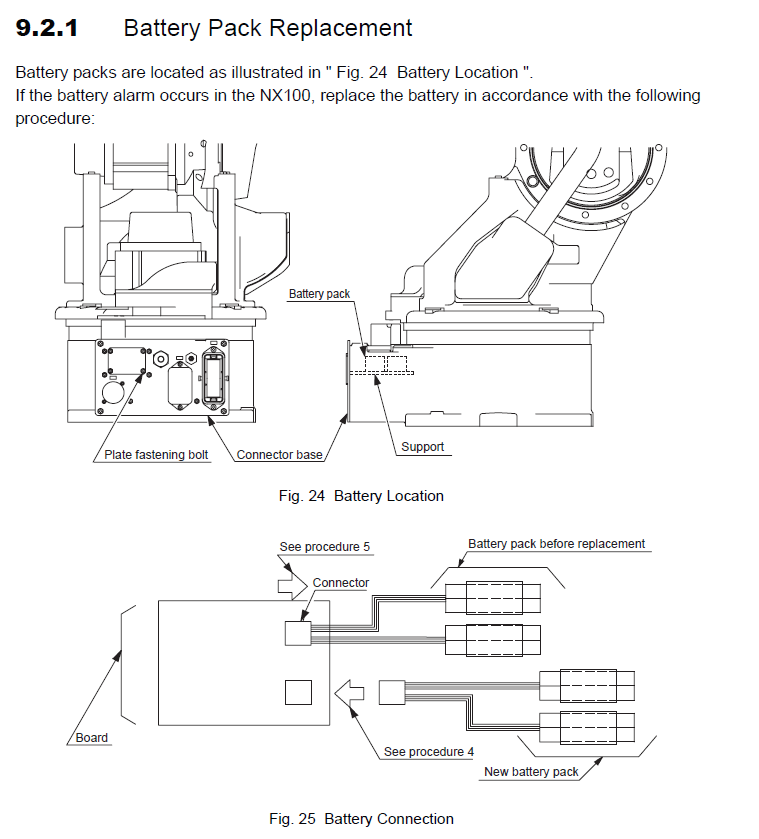 9.2.1 Battery Pack Replacement

Battery packs are located as illustrated in " Fig. 24 Battery Location ".
If the battery alarm occurs in the NX100, replace the battery in accordance with the following procedure:

Battery pack

Plate fastening bolt

Connector base

Support

Fig. 24 Battery Location

See procedure 5

Battery pack before replacement

Connector

Board

See procedure 4

New battery pack

Fig. 25 Battery Connection