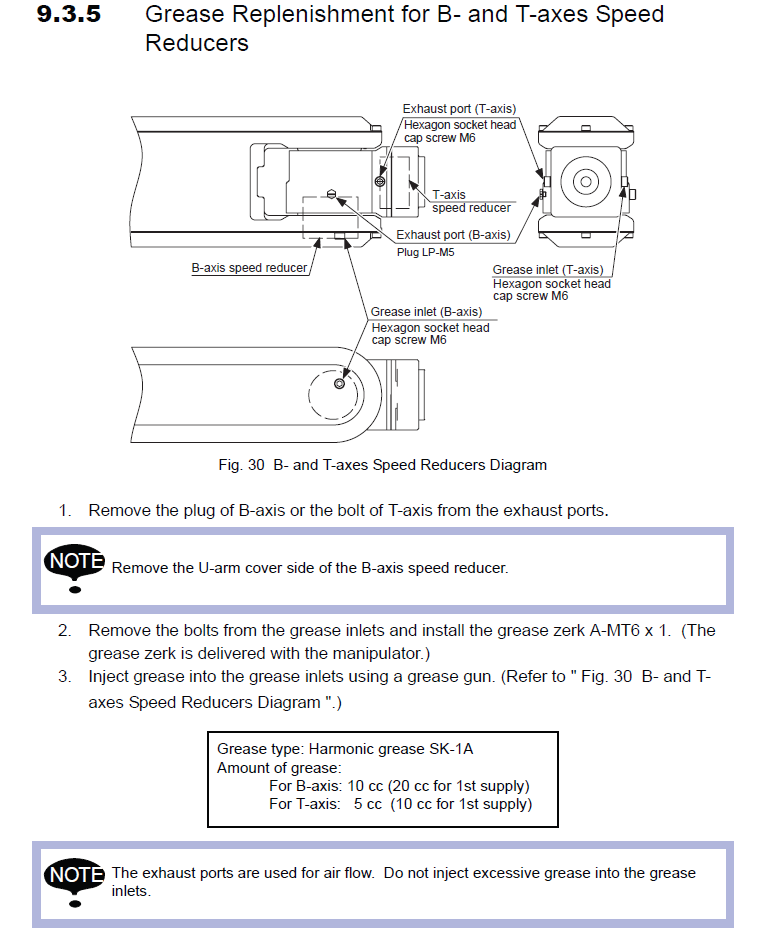 9.3.5 Grease Replenishment for B- and T-axes Speed Reducers

Exhaust port (T-axis)
Hexagon socket head cap screw M6
T-axis speed reducer
Exhaust port (B-axis)
Plug LP-M5
B-axis speed reducer
Grease inlet (T-axis)
Hexagon socket head cap screw M6
Grease inlet (B-axis)
Hexagon socket head cap screw M6

Fig. 30 B- and T-axes Speed Reducers Diagram

1. Remove the plug of B-axis or the bolt of T-axis from the exhaust ports.

NOTE Remove the U-arm cover side of the B-axis speed reducer.

2. Remove the bolts from the grease inlets and install the grease zerk A-MT6 x 1. (The grease zerk is delivered with the manipulator.)
3. Inject grease into the grease inlets using a grease gun. (Refer to " Fig. 30 B- and T-axes Speed Reducers Diagram ".)

Grease type: Harmonic grease SK-1A
Amount of grease:
For B-axis: 10 cc (20 cc for 1st supply)
For T-axis: 5 cc (10 cc for 1st supply)

NOTE The exhaust ports are used for air flow. Do not inject excessive grease into the grease inlets.