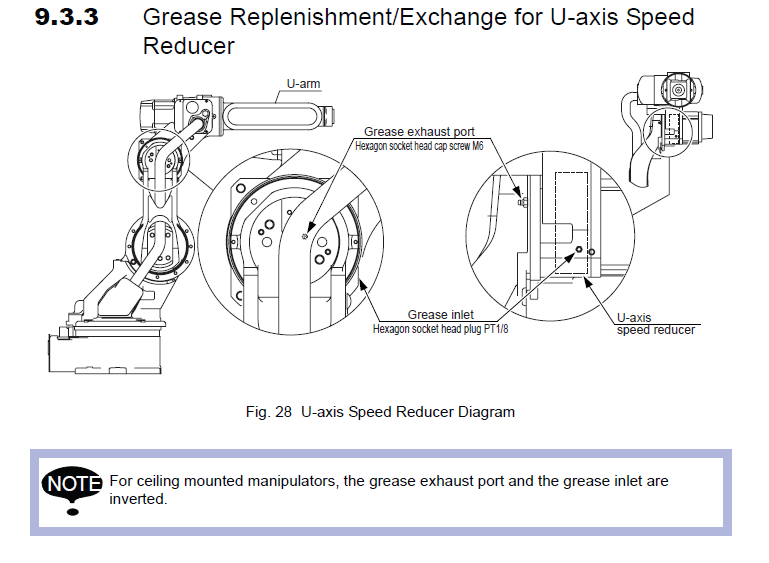 9.3.3 Grease Replenishment/Exchange for U-axis Speed Reducer

U-arm

Grease exhaust port
Hexagon socket head cap screw M6

Grease inlet
Hexagon socket head plug PT1/8

U-axis
speed reducer

Fig. 28 U-axis Speed Reducer Diagram

NOTE For ceiling mounted manipulators, the grease exhaust port and the grease inlet are inverted.