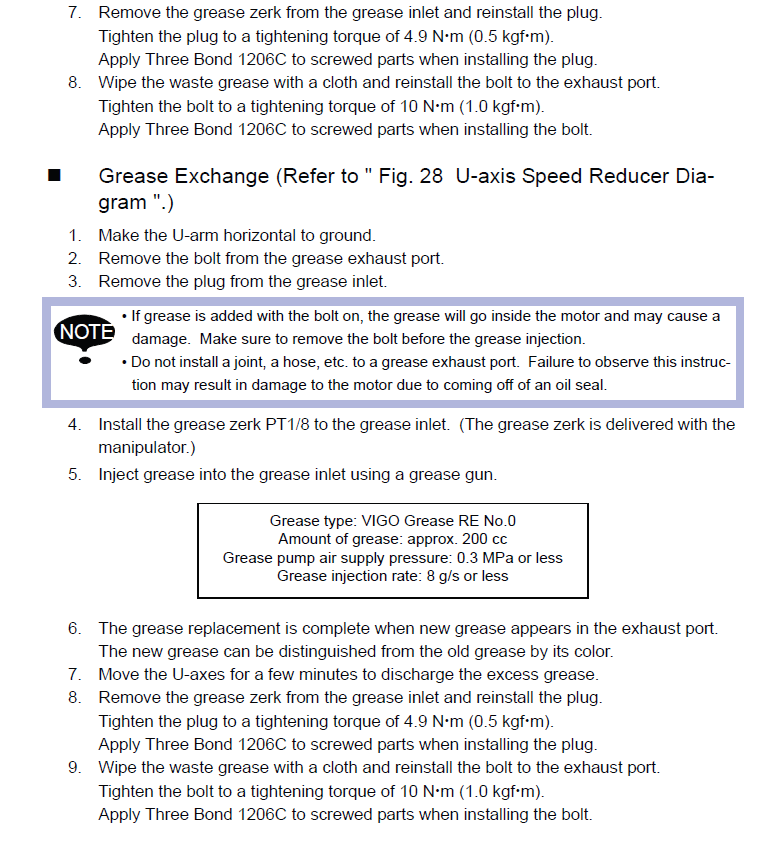 7. Remove the grease zerk from the grease inlet and reinstall the plug.
Tighten the plug to a tightening torque of 4.9 N•m (0.5 kgf•m).
Apply Three Bond 1206C to screwed parts when installing the plug.
8. Wipe the waste grease with a cloth and reinstall the bolt to the exhaust port.
Tighten the bolt to a tightening torque of 10 N•m (1.0 kgf•m).
Apply Three Bond 1206C to screwed parts when installing the bolt.

■ Grease Exchange (Refer to " Fig. 28 U-axis Speed Reducer Diagram ".)

1. Make the U-arm horizontal to ground.
2. Remove the bolt from the grease exhaust port.
3. Remove the plug from the grease inlet.

NOTE
• If grease is added with the bolt on, the grease will go inside the motor and may cause a damage. Make sure to remove the bolt before the grease injection.
• Do not install a joint, a hose, etc. to a grease exhaust port. Failure to observe this instruction may result in damage to the motor due to coming off of an oil seal.

4. Install the grease zerk PT1/8 to the grease inlet. (The grease zerk is delivered with the manipulator.)
5. Inject grease into the grease inlet using a grease gun.

Grease type: VIGO Grease RE No.0
Amount of grease: approx. 200 cc
Grease pump air supply pressure: 0.3 MPa or less
Grease injection rate: 8 g/s or less

6. The grease replacement is complete when new grease appears in the exhaust port.
The new grease can be distinguished from the old grease by its color.
7. Move the U-axes for a few minutes to discharge the excess grease.
8. Remove the grease zerk from the grease inlet and reinstall the plug.
Tighten the plug to a tightening torque of 4.9 N•m (0.5 kgf•m).
Apply Three Bond 1206C to screwed parts when installing the plug.
9. Wipe the waste grease with a cloth and reinstall the bolt to the exhaust port.
Tighten the bolt to a tightening torque of 10 N•m (1.0 kgf•m).
Apply Three Bond 1206C to screwed parts when installing the bolt.