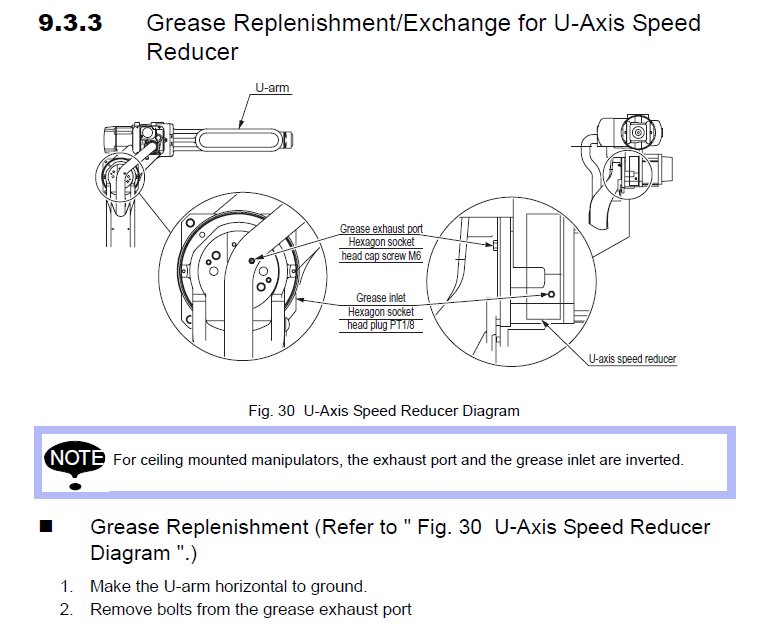 9.3.3 Grease Replenishment/Exchange for U-Axis Speed Reducer

U-arm

Grease exhaust port
Hexagon socket
head cap screw M6

Grease inlet
Hexagon socket
head plug PT1/8

U-axis speed reducer

Fig. 30 U-Axis Speed Reducer Diagram

NOTE For ceiling mounted manipulators, the exhaust port and the grease inlet are inverted.

■ Grease Replenishment (Refer to " Fig. 30 U-Axis Speed Reducer Diagram ".)

1. Make the U-arm horizontal to ground.
2. Remove bolts from the grease exhaust port