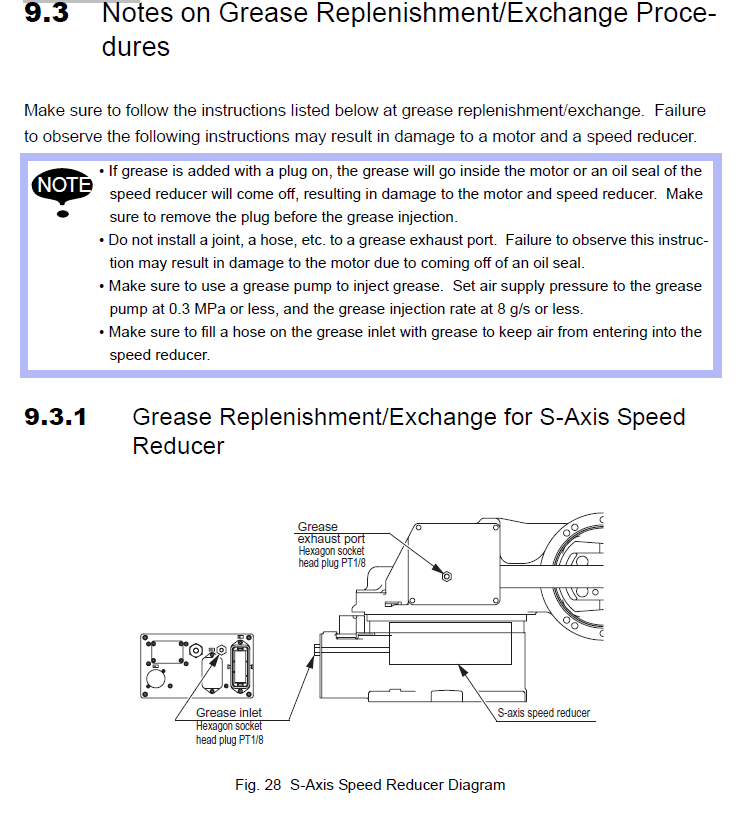 9.3 Notes on Grease Replenishment/Exchange Procedures

Make sure to follow the instructions listed below at grease replenishment/exchange. Failure to observe the following instructions may result in damage to a motor and a speed reducer.

NOTE

• If grease is added with a plug on, the grease will go inside the motor or an oil seal of the speed reducer will come off, resulting in damage to the motor and speed reducer. Make sure to remove the plug before the grease injection.
• Do not install a joint, a hose, etc. to a grease exhaust port. Failure to observe this instruction may result in damage to the motor due to coming off of an oil seal.
• Make sure to use a grease pump to inject grease. Set air supply pressure to the grease pump at 0.3 MPa or less, and the grease injection rate at 8 g/s or less.
• Make sure to fill a hose on the grease inlet with grease to keep air from entering into the speed reducer.

9.3.1 Grease Replenishment/Exchange for S-Axis Speed Reducer

Grease exhaust port
Hexagon socket head plug PT1/8

Grease inlet
Hexagon socket head plug PT1/8

S-axis speed reducer

Fig. 28 S-Axis Speed Reducer Diagram