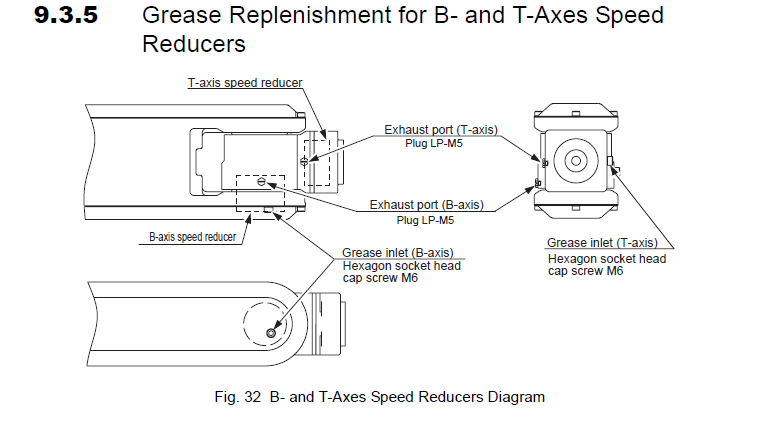 9.3.5 Grease Replenishment for B- and T-Axes Speed Reducers

T-axis speed reducer

Exhaust port (T-axis)
Plug LP-M5

Exhaust port (B-axis)
Plug LP-M5

B-axis speed reducer

Grease inlet (B-axis)
Hexagon socket head cap screw M6

Grease inlet (T-axis)
Hexagon socket head cap screw M6

Fig. 32 B- and T-Axes Speed Reducers Diagram