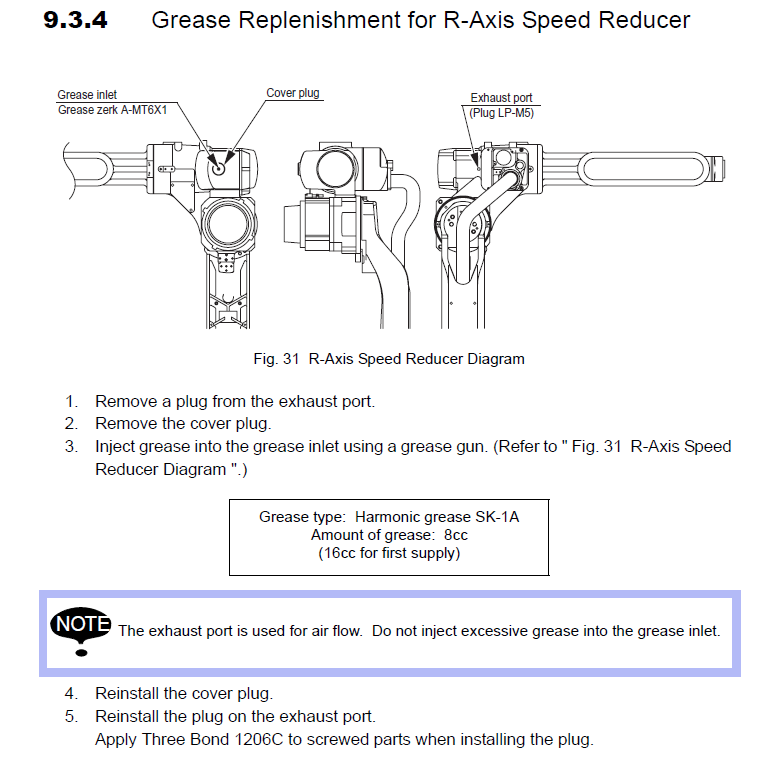 9.3.4 Grease Replenishment for R-Axis Speed Reducer

Grease inlet
Grease zerk A-MT6X1

Cover plug

Exhaust port
(Plug LP-M5)

Fig. 31 R-Axis Speed Reducer Diagram

1. Remove a plug from the exhaust port.
2. Remove the cover plug.
3. Inject grease into the grease inlet using a grease gun. (Refer to " Fig. 31 R-Axis Speed Reducer Diagram ".)

Grease type: Harmonic grease SK-1A
Amount of grease: 8cc
(16cc for first supply)

NOTE The exhaust port is used for air flow. Do not inject excessive grease into the grease inlet.

4. Reinstall the cover plug.
5. Reinstall the plug on the exhaust port.
Apply Three Bond 1206C to screwed parts when installing the plug.