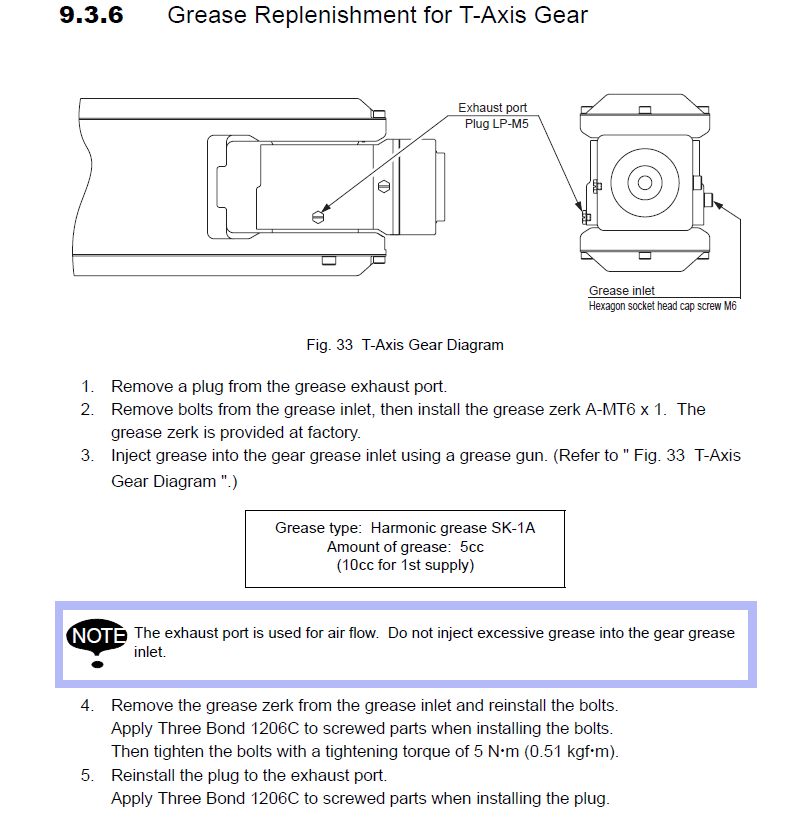 9.3.6 Grease Replenishment for T-Axis Gear

Exhaust port
Plug LP-M5

Grease inlet
Hexagon socket head cap screw M6

Fig. 33 T-Axis Gear Diagram

1. Remove a plug from the grease exhaust port.
2. Remove bolts from the grease inlet, then install the grease zerk A-MT6 x 1. The grease zerk is provided at factory.
3. Inject grease into the gear grease inlet using a grease gun. (Refer to " Fig. 33 T-Axis Gear Diagram ".)

Grease type: Harmonic grease SK-1A
Amount of grease: 5cc
(10cc for 1st supply)

NOTE The exhaust port is used for air flow. Do not inject excessive grease into the gear grease inlet.

4. Remove the grease zerk from the grease inlet and reinstall the bolts. Apply Three Bond 1206C to screwed parts when installing the bolts. Then tighten the bolts with a tightening torque of 5 N•m (0.51 kgf•m).
5. Reinstall the plug to the exhaust port. Apply Three Bond 1206C to screwed parts when installing the plug.