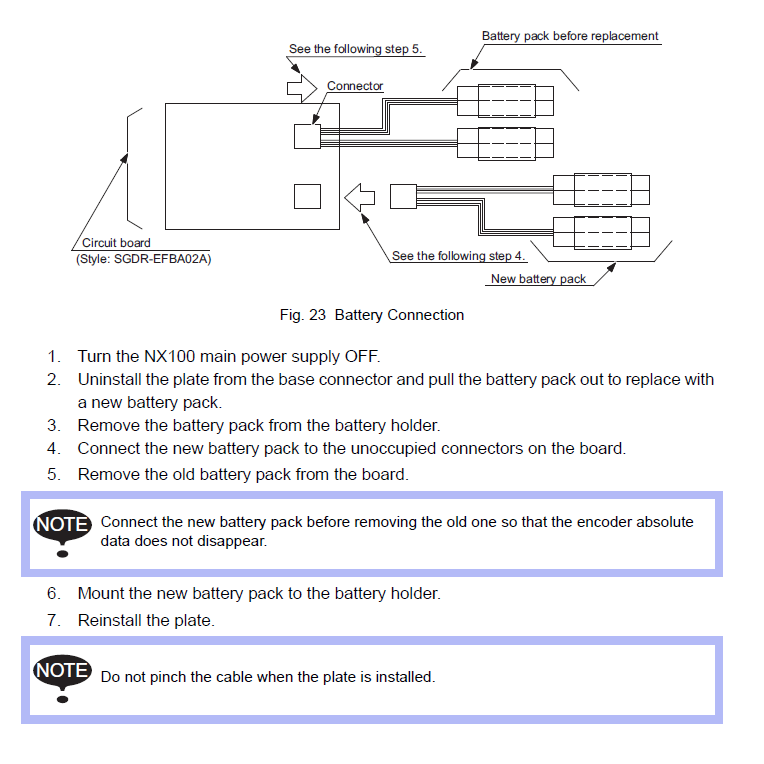 See the following step 5.

Battery pack before replacement

Connector

Circuit board
(Style: SGDR-EFBA02A)

See the following step 4.

New battery pack

Fig. 23 Battery Connection

1. Turn the NX100 main power supply OFF.
2. Uninstall the plate from the base connector and pull the battery pack out to replace with a new battery pack.
3. Remove the battery pack from the battery holder.
4. Connect the new battery pack to the unoccupied connectors on the board.
5. Remove the old battery pack from the board.

NOTE Connect the new battery pack before removing the old one so that the encoder absolute data does not disappear.

6. Mount the new battery pack to the battery holder.
7. Reinstall the plate.

NOTE Do not pinch the cable when the plate is installed.