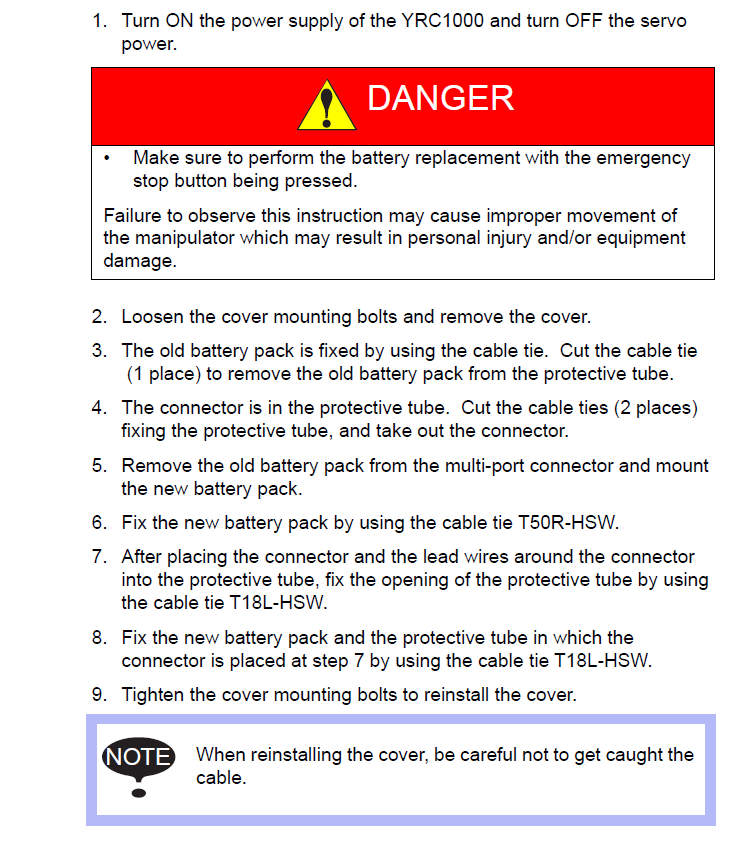 1. Turn ON the power supply of the YRC1000 and turn OFF the servo power.

DANGER

• Make sure to perform the battery replacement with the emergency stop button being pressed.

Failure to observe this instruction may cause improper movement of the manipulator which may result in personal injury and/or equipment damage.

2. Loosen the cover mounting bolts and remove the cover.

3. The old battery pack is fixed by using the cable tie. Cut the cable tie (1 place) to remove the old battery pack from the protective tube.

4. The connector is in the protective tube. Cut the cable ties (2 places) fixing the protective tube, and take out the connector.

5. Remove the old battery pack from the multi-port connector and mount the new battery pack.

6. Fix the new battery pack by using the cable tie T50R-HSW.

7. After placing the connector and the lead wires around the connector into the protective tube, fix the opening of the protective tube by using the cable tie T18L-HSW.

8. Fix the new battery pack and the protective tube in which the connector is placed at step 7 by using the cable tie T18L-HSW.

9. Tighten the cover mounting bolts to reinstall the cover.

NOTE

When reinstalling the cover, be careful not to get caught the cable.