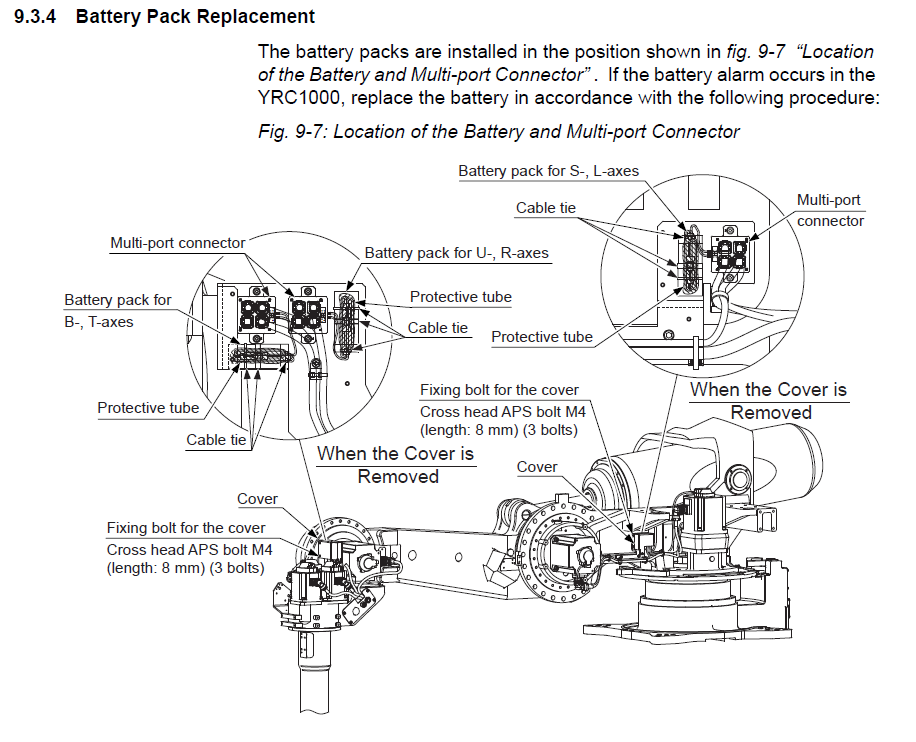 9.3.4 Battery Pack Replacement

The battery packs are installed in the position shown in fig. 9-7 "Location of the Battery and Multi-port Connector". If the battery alarm occurs in the YRC1000, replace the battery in accordance with the following procedure:

Fig. 9-7: Location of the Battery and Multi-port Connector

Battery pack for S-, L-axes

Cable tie

Multi-port connector

Protective tube

When the Cover is Removed

Multi-port connector

Battery pack for U-, R-axes

Battery pack for B-, T-axes

Protective tube

Cable tie

Protective tube

Cable tie

When the Cover is Removed

Fixing bolt for the cover
Cross head APS bolt M4 (length: 8 mm) (3 bolts)

Cover

Cover

Fixing bolt for the cover
Cross head APS bolt M4 (length: 8 mm) (3 bolts)