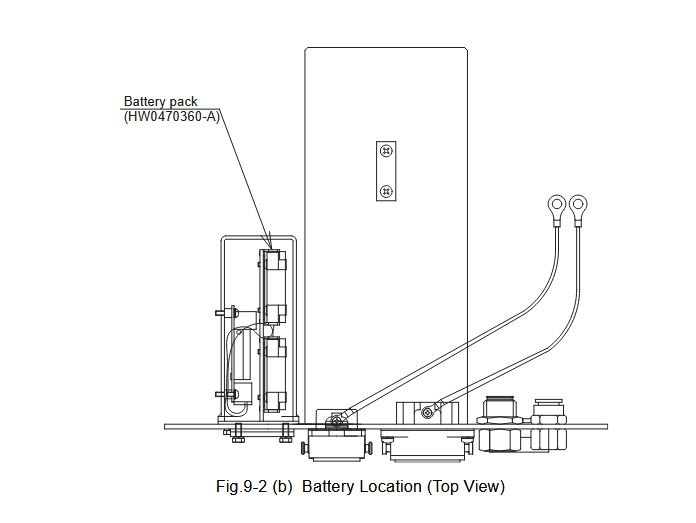 Battery pack
(HW0470360-A)

Fig.9-2 (b) Battery Location (Top View)