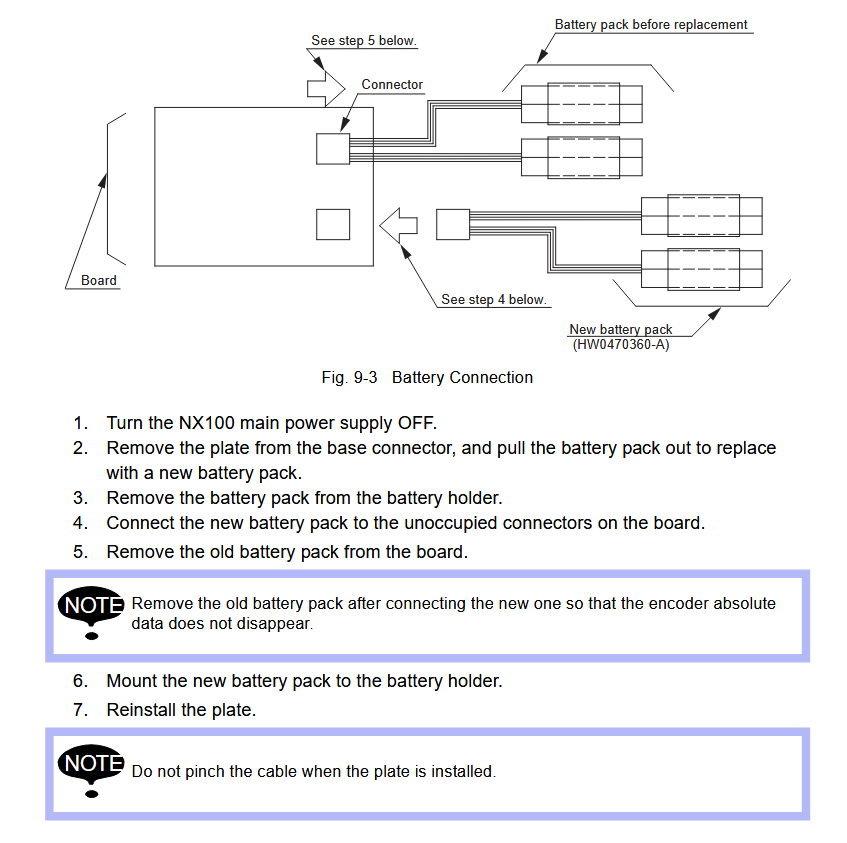 See step 5 below.

Battery pack before replacement

Connector

Board

See step 4 below.

New battery pack
(HW0470360-A)

Fig. 9-3 Battery Connection

1. Turn the NX100 main power supply OFF.
2. Remove the plate from the base connector, and pull the battery pack out to replace with a new battery pack.
3. Remove the battery pack from the battery holder.
4. Connect the new battery pack to the unoccupied connectors on the board.
5. Remove the old battery pack from the board.

NOTE Remove the old battery pack after connecting the new one so that the encoder absolute data does not disappear.

6. Mount the new battery pack to the battery holder.
7. Reinstall the plate.

NOTE Do not pinch the cable when the plate is installed.