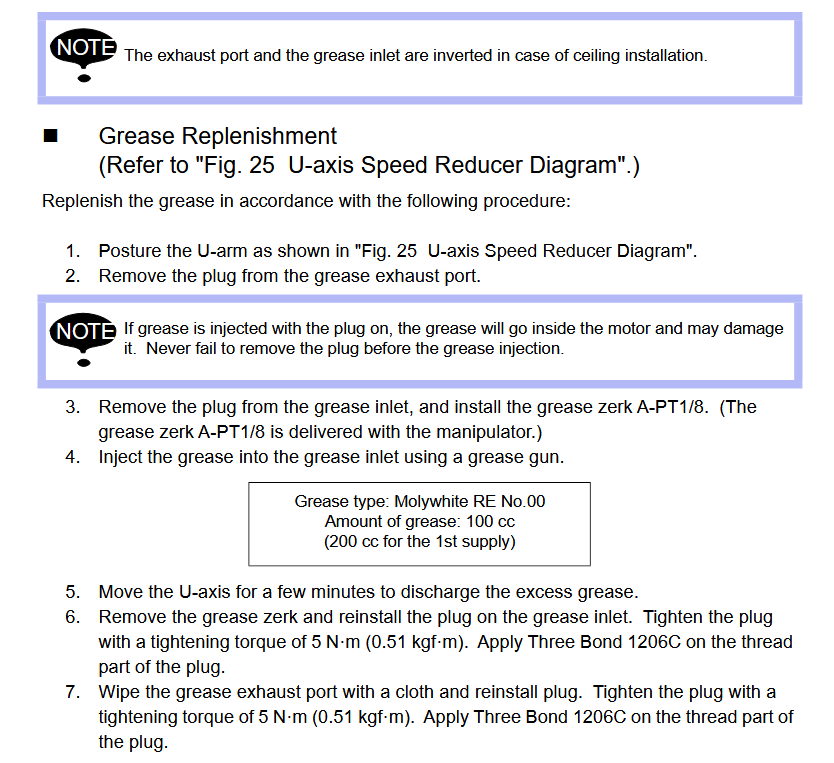 NOTE The exhaust port and the grease inlet are inverted in case of ceiling installation.

■ Grease Replenishment
(Refer to "Fig. 25 U-axis Speed Reducer Diagram".)

Replenish the grease in accordance with the following procedure:

1. Posture the U-arm as shown in "Fig. 25 U-axis Speed Reducer Diagram".
2. Remove the plug from the grease exhaust port.

NOTE If grease is injected with the plug on, the grease will go inside the motor and may damage it. Never fail to remove the plug before the grease injection.

3. Remove the plug from the grease inlet, and install the grease zerk A-PT1/8. (The grease zerk A-PT1/8 is delivered with the manipulator.)
4. Inject the grease into the grease inlet using a grease gun.

Grease type: Molywhite RE No.00
Amount of grease: 100 cc
(200 cc for the 1st supply)

5. Move the U-axis for a few minutes to discharge the excess grease.
6. Remove the grease zerk and reinstall the plug on the grease inlet. Tighten the plug with a tightening torque of 5 N·m (0.51 kgf·m). Apply Three Bond 1206C on the thread part of the plug.
7. Wipe the grease exhaust port with a cloth and reinstall plug. Tighten the plug with a tightening torque of 5 N·m (0.51 kgf·m). Apply Three Bond 1206C on the thread part of the plug.