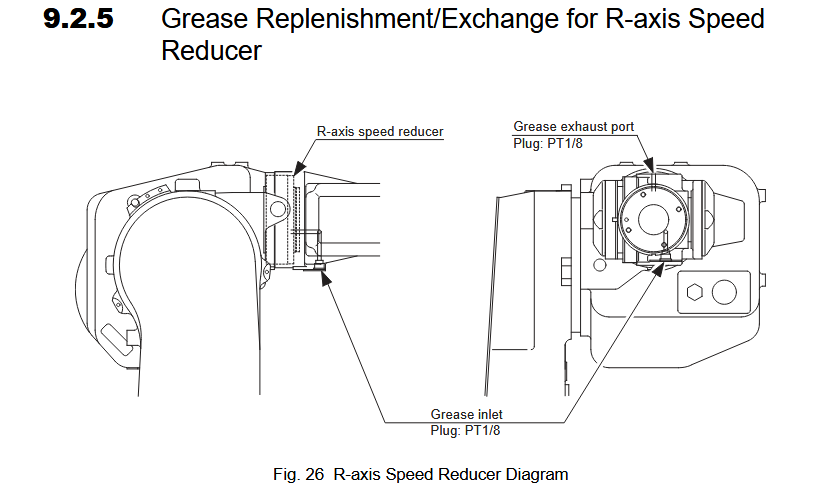 9.2.5 Grease Replenishment/Exchange for R-axis Speed Reducer

R-axis speed reducer

Grease exhaust port
Plug: PT1/8

Grease inlet
Plug: PT1/8

Fig. 26 R-axis Speed Reducer Diagram