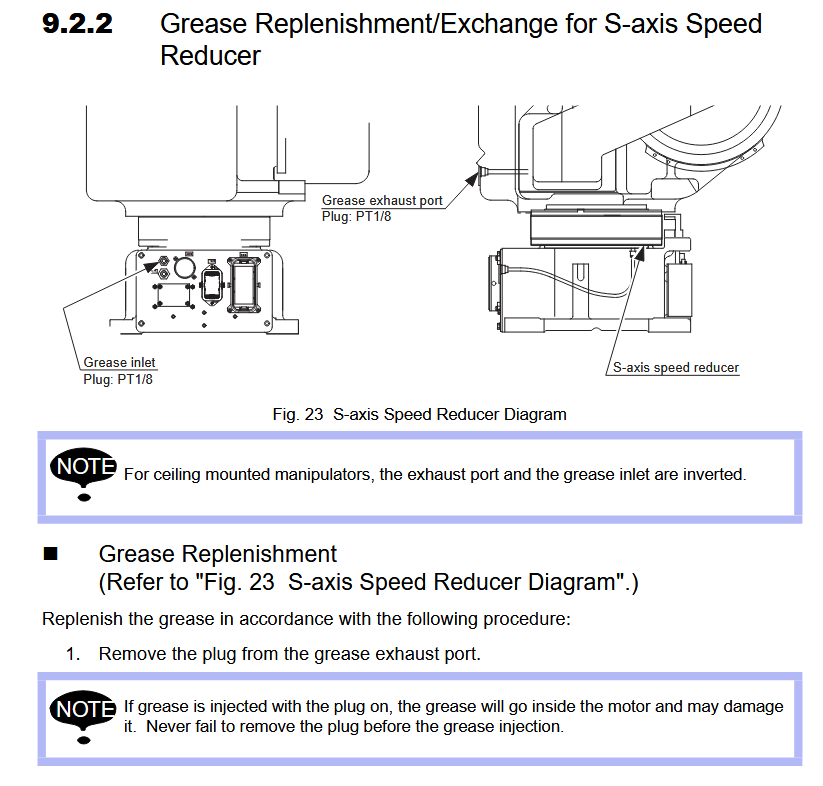 9.2.2 Grease Replenishment/Exchange for S-axis Speed Reducer

Grease exhaust port
Plug: PT1/8

Grease inlet
Plug: PT1/8

S-axis speed reducer

Fig. 23 S-axis Speed Reducer Diagram

NOTE For ceiling mounted manipulators, the exhaust port and the grease inlet are inverted.

■ Grease Replenishment
(Refer to "Fig. 23 S-axis Speed Reducer Diagram".)

Replenish the grease in accordance with the following procedure:

1. Remove the plug from the grease exhaust port.

NOTE If grease is injected with the plug on, the grease will go inside the motor and may damage it. Never fail to remove the plug before the grease injection.