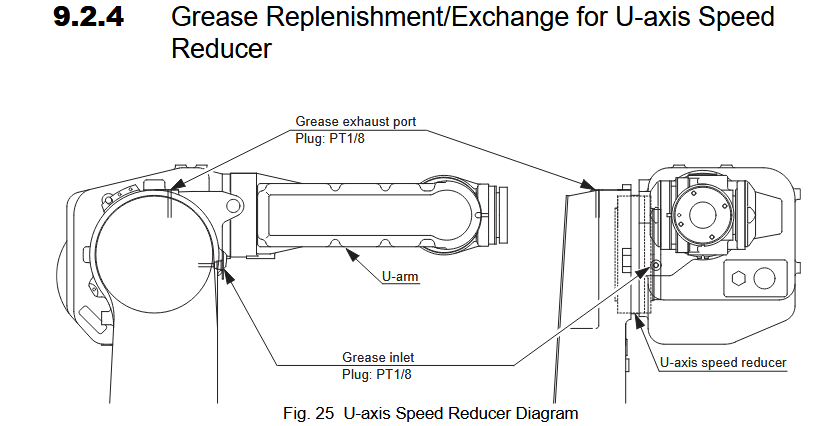 9.2.4 Grease Replenishment/Exchange for U-axis Speed Reducer

Grease exhaust port
Plug: PT1/8

U-arm

Grease inlet
Plug: PT1/8

U-axis speed reducer

Fig. 25 U-axis Speed Reducer Diagram