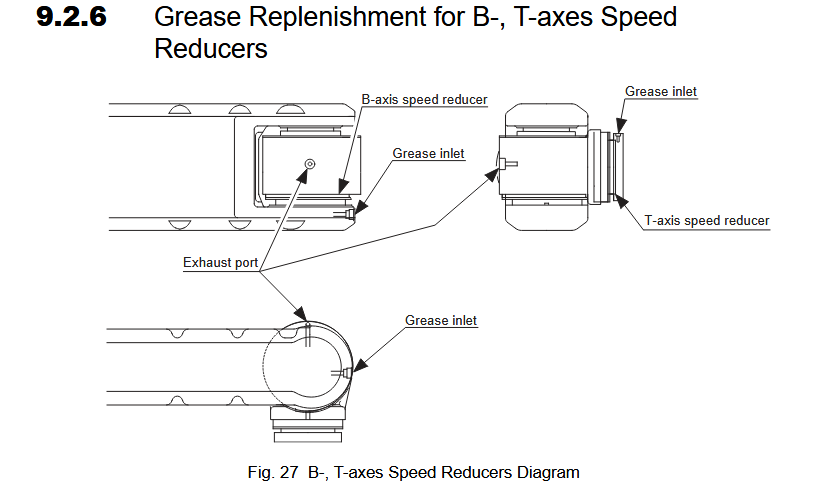 9.2.6 Grease Replenishment for B-, T-axes Speed Reducers

B-axis speed reducer

Grease inlet

Grease inlet

T-axis speed reducer

Exhaust port

Grease inlet

Fig. 27 B-, T-axes Speed Reducers Diagram