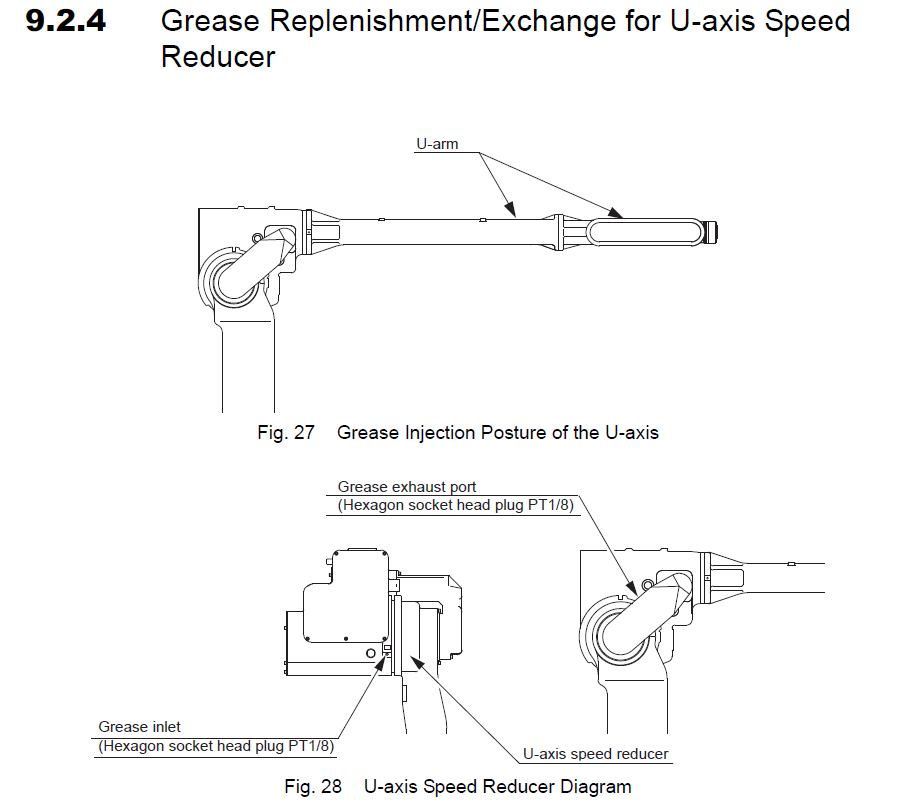 9.2.4 Grease Replenishment/Exchange for U-axis Speed Reducer

U-arm

Fig. 27 Grease Injection Posture of the U-axis

Grease exhaust port
(Hexagon socket head plug PT1/8)

Grease inlet
(Hexagon socket head plug PT1/8)

U-axis speed reducer

Fig. 28 U-axis Speed Reducer Diagram