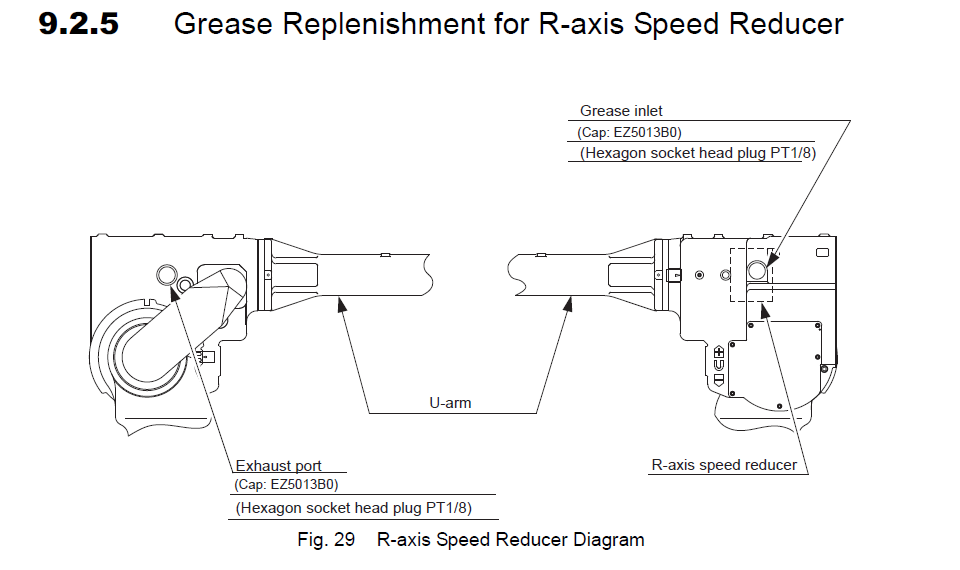 9.2.5 Grease Replenishment for R-axis Speed Reducer

Grease inlet
(Cap: EZ5013B0)
(Hexagon socket head plug PT1/8)

U-arm

Exhaust port
(Cap: EZ5013B0)
(Hexagon socket head plug PT1/8)

R-axis speed reducer

Fig. 29 R-axis Speed Reducer Diagram