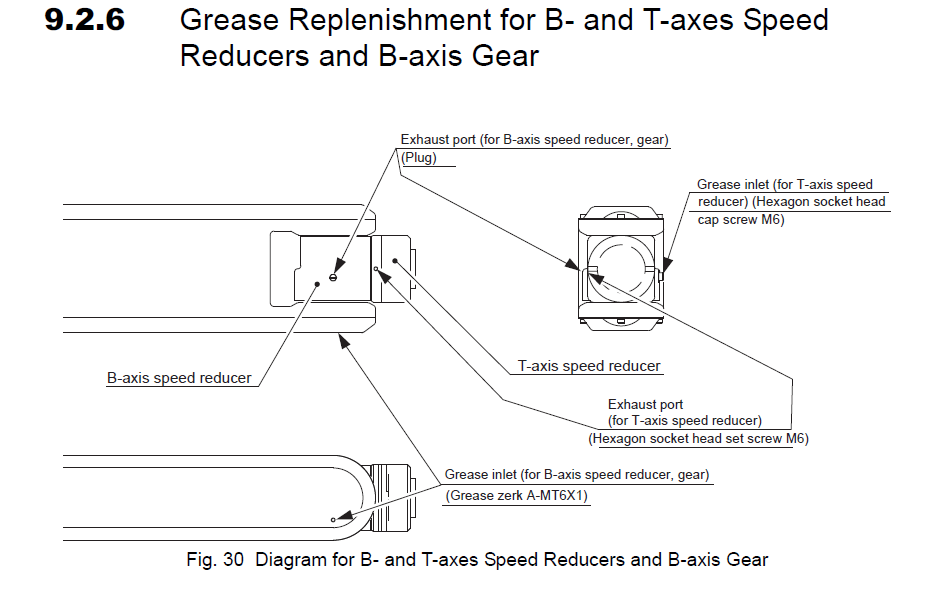 9.2.6 Grease Replenishment for B- and T-axes Speed Reducers and B-axis Gear

Exhaust port (for B-axis speed reducer, gear)
(Plug)

Grease inlet (for T-axis speed reducer) (Hexagon socket head cap screw M6)

B-axis speed reducer

T-axis speed reducer

Exhaust port
(for T-axis speed reducer)
(Hexagon socket head set screw M6)

Grease inlet (for B-axis speed reducer, gear)
(Grease zerk A-MT6X1)

Fig. 30 Diagram for B- and T-axes Speed Reducers and B-axis Gear