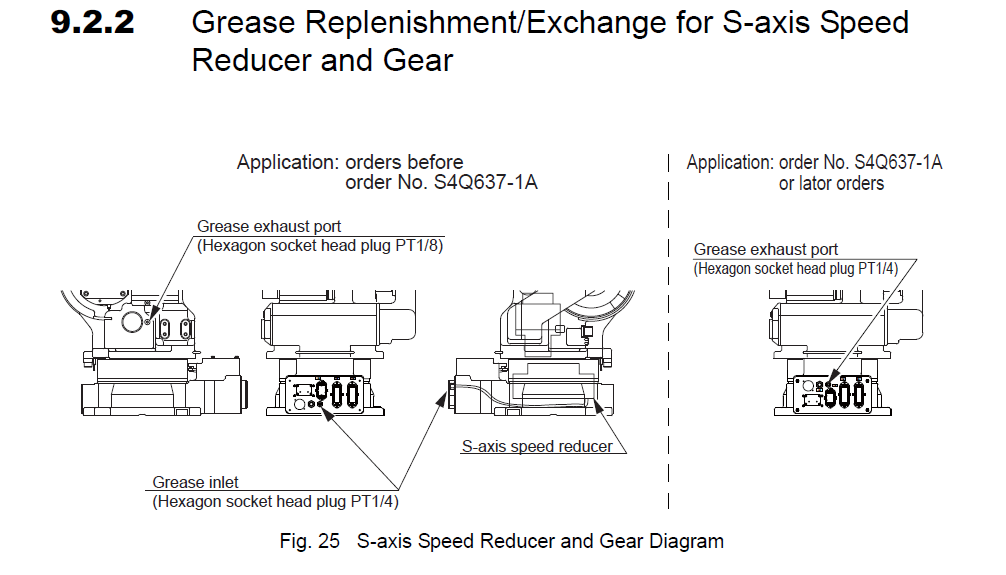 9.2.2 Grease Replenishment/Exchange for S-axis Speed Reducer and Gear

Application: orders before order No. S4Q637-1A

Grease exhaust port
(Hexagon socket head plug PT1/8)

S-axis speed reducer

Grease inlet
(Hexagon socket head plug PT1/4)

Application: order No. S4Q637-1A or lator orders

Grease exhaust port
(Hexagon socket head plug PT1/4)

Fig. 25 S-axis Speed Reducer and Gear Diagram