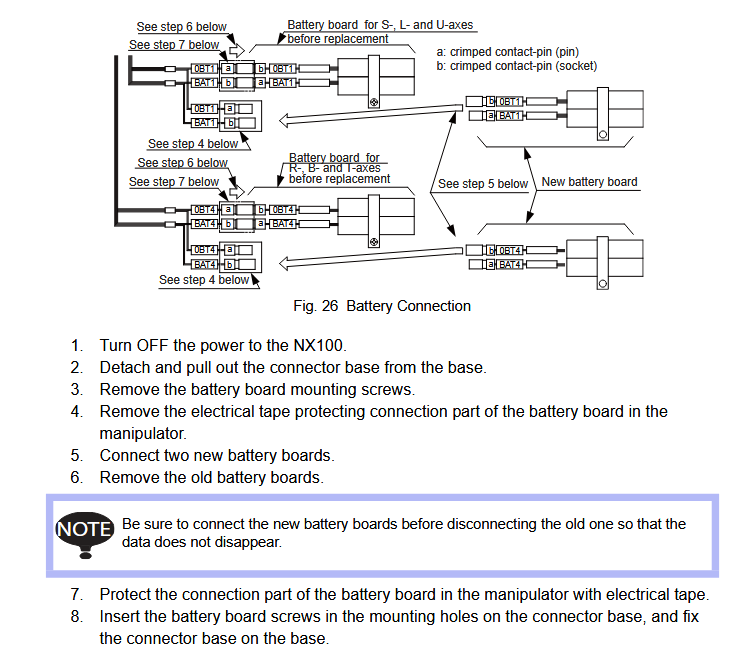 See step 6 below
See step 7 below
Battery board for S-, L- and U-axes before replacement
a: crimped contact-pin (pin)
b: crimped contact-pin (socket)
0BT1 a b 0BT1
BAT1 b a BAT1
0BT1 a
BAT1 b
b 0BT1
a BAT1
See step 4 below
See step 6 below
See step 7 below
Battery board for R-, B- and T-axes before replacement
See step 5 below
New battery board
0BT4 a b 0BT4
BAT4 b a BAT4
0BT4 a
BAT4 b
b 0BT4
a BAT4
See step 4 below

Fig. 26 Battery Connection

1. Turn OFF the power to the NX100.
2. Detach and pull out the connector base from the base.
3. Remove the battery board mounting screws.
4. Remove the electrical tape protecting connection part of the battery board in the manipulator.
5. Connect two new battery boards.
6. Remove the old battery boards.

NOTE Be sure to connect the new battery boards before disconnecting the old one so that the data does not disappear.

7. Protect the connection part of the battery board in the manipulator with electrical tape.
8. Insert the battery board screws in the mounting holes on the connector base, and fix the connector base on the base.