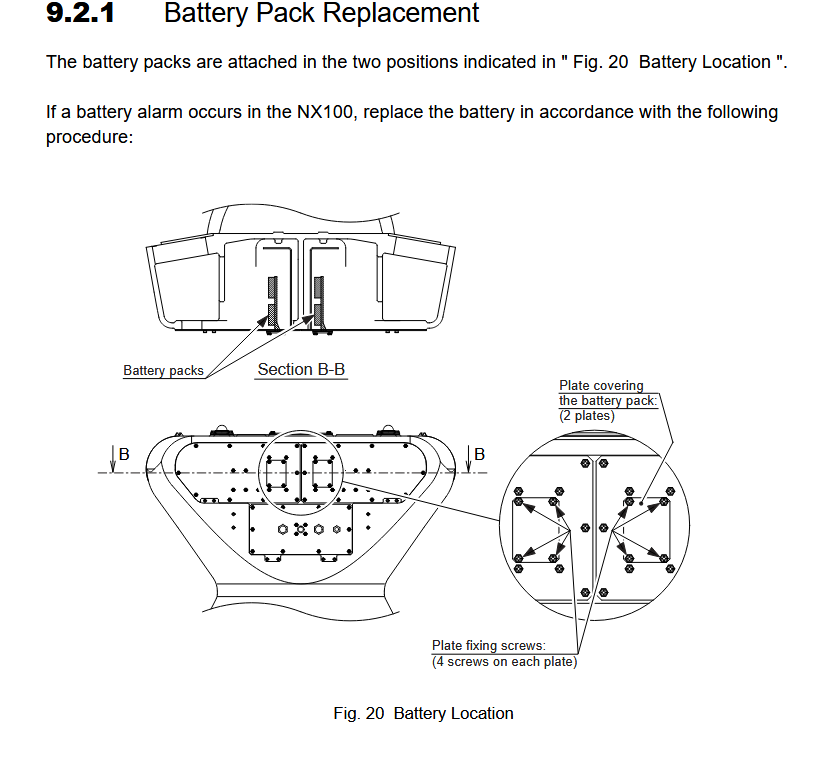 9.2.1 Battery Pack Replacement

The battery packs are attached in the two positions indicated in " Fig. 20 Battery Location ".

If a battery alarm occurs in the NX100, replace the battery in accordance with the following procedure:

Battery packs

Section B-B

Plate covering the battery pack: (2 plates)

B

B

Plate fixing screws: (4 screws on each plate)

Fig. 20 Battery Location