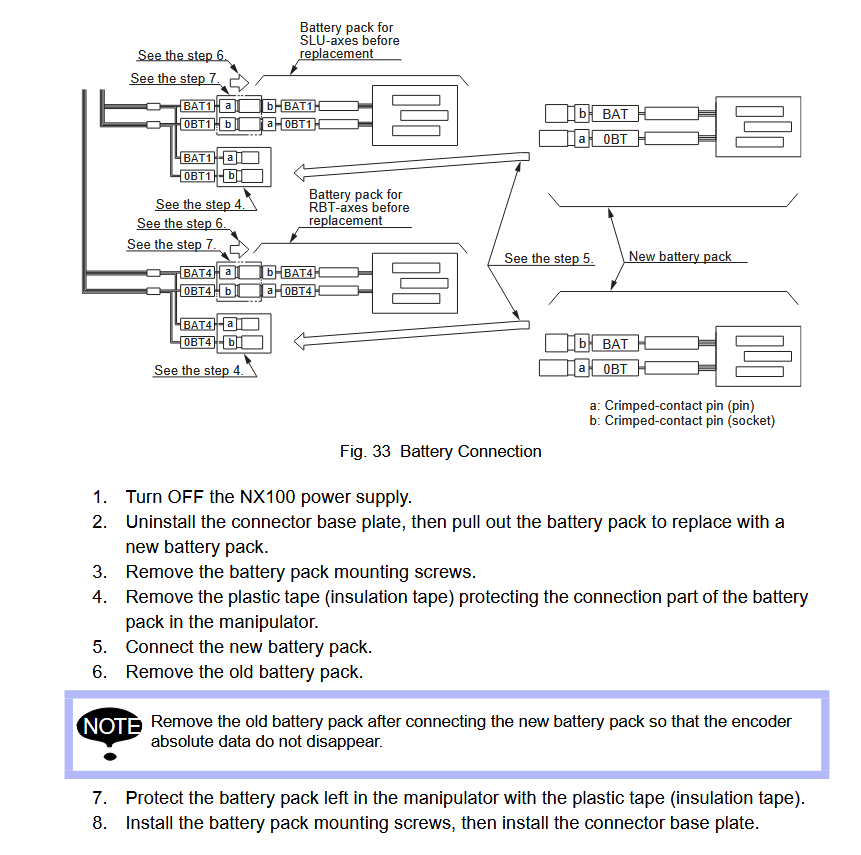 Battery pack for SLU-axes before replacement

See the step 6.

See the step 7.

BAT1 a b BAT1

0BT1 b a 0BT1

BAT1 a

0BT1 b

See the step 4.

Battery pack for RBT-axes before replacement

See the step 6.

See the step 7.

BAT4 a b BAT4

0BT4 b a 0BT4

BAT4 a

0BT4 b

See the step 4.

b BAT

a 0BT

See the step 5.

New battery pack

b BAT

a 0BT

a: Crimped-contact pin (pin)
b: Crimped-contact pin (socket)

Fig. 33 Battery Connection

1. Turn OFF the NX100 power supply.
2. Uninstall the connector base plate, then pull out the battery pack to replace with a new battery pack.
3. Remove the battery pack mounting screws.
4. Remove the plastic tape (insulation tape) protecting the connection part of the battery pack in the manipulator.
5. Connect the new battery pack.
6. Remove the old battery pack.

NOTE Remove the old battery pack after connecting the new battery pack so that the encoder absolute data do not disappear.

7. Protect the battery pack left in the manipulator with the plastic tape (insulation tape).
8. Install the battery pack mounting screws, then install the connector base plate.