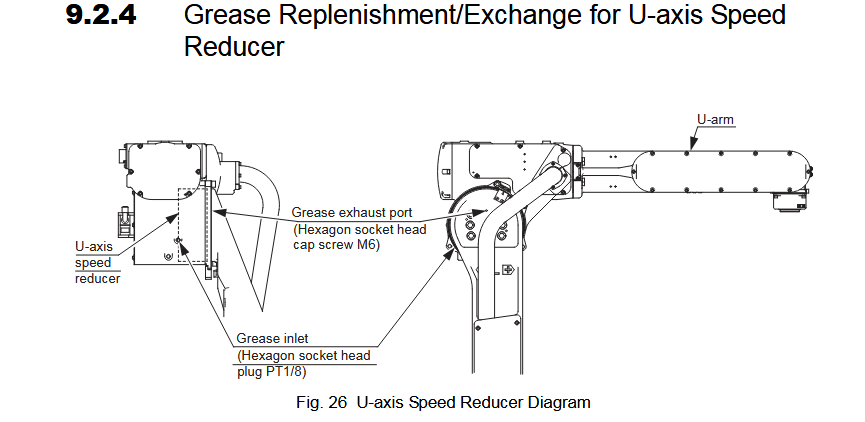 9.2.4 Grease Replenishment/Exchange for U-axis Speed Reducer

U-arm

Grease exhaust port
(Hexagon socket head cap screw M6)

U-axis speed reducer

Grease inlet
(Hexagon socket head plug PT1/8)

Fig. 26 U-axis Speed Reducer Diagram