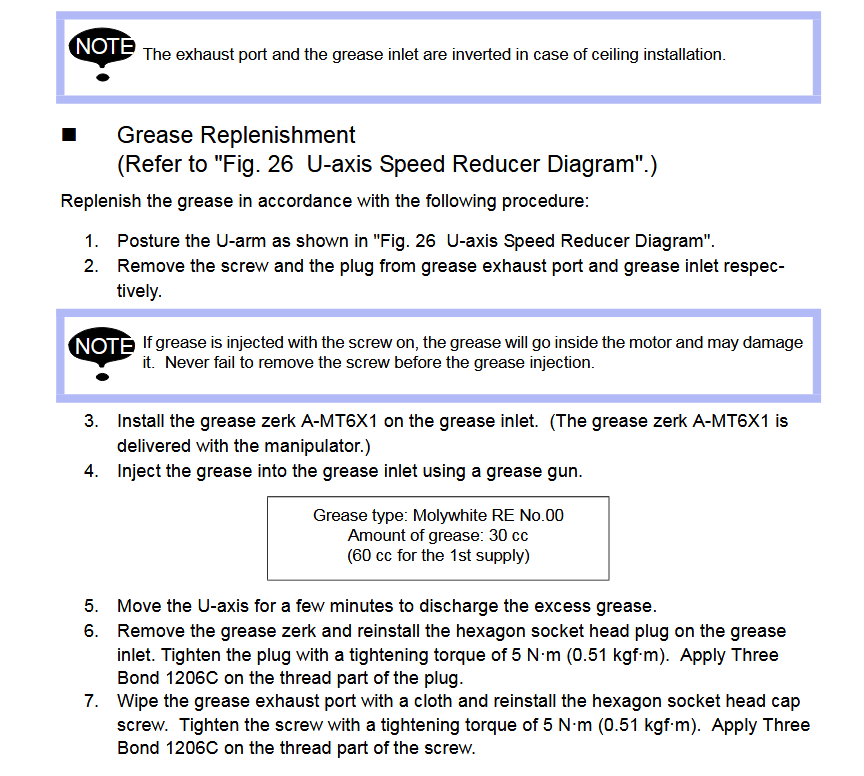 NOTE The exhaust port and the grease inlet are inverted in case of ceiling installation.

■ Grease Replenishment
(Refer to "Fig. 26 U-axis Speed Reducer Diagram".)

Replenish the grease in accordance with the following procedure:

1. Posture the U-arm as shown in "Fig. 26 U-axis Speed Reducer Diagram".
2. Remove the screw and the plug from grease exhaust port and grease inlet respectively.

NOTE If grease is injected with the screw on, the grease will go inside the motor and may damage it. Never fail to remove the screw before the grease injection.

3. Install the grease zerk A-MT6X1 on the grease inlet. (The grease zerk A-MT6X1 is delivered with the manipulator.)
4. Inject the grease into the grease inlet using a grease gun.

Grease type: Molywhite RE No.00
Amount of grease: 30 cc
(60 cc for the 1st supply)

5. Move the U-axis for a few minutes to discharge the excess grease.
6. Remove the grease zerk and reinstall the hexagon socket head plug on the grease inlet. Tighten the plug with a tightening torque of 5 N·m (0.51 kgf·m). Apply Three Bond 1206C on the thread part of the plug.
7. Wipe the grease exhaust port with a cloth and reinstall the hexagon socket head cap screw. Tighten the screw with a tightening torque of 5 N·m (0.51 kgf·m). Apply Three Bond 1206C on the thread part of the screw.