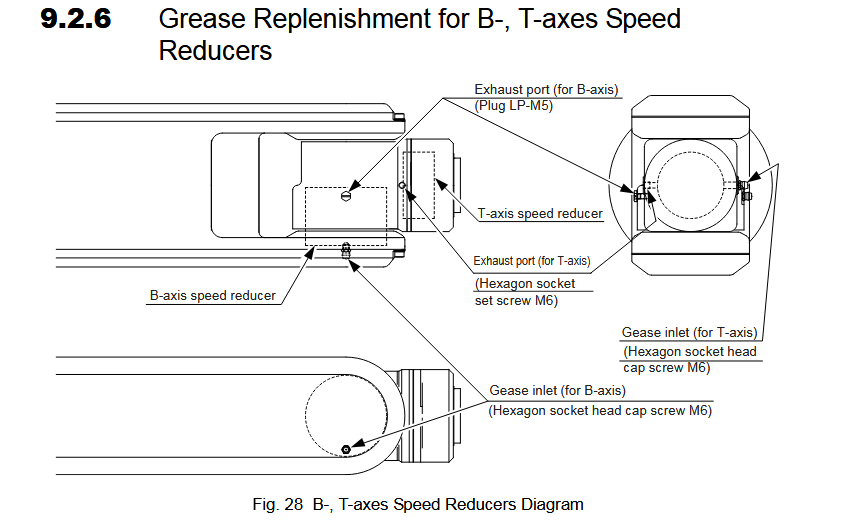 9.2.6 Grease Replenishment for B-, T-axes Speed Reducers

Exhaust port (for B-axis)
(Plug LP-M5)

T-axis speed reducer

Exhaust port (for T-axis)
(Hexagon socket set screw M6)

B-axis speed reducer

Gease inlet (for T-axis)
(Hexagon socket head cap screw M6)

Gease inlet (for B-axis)
(Hexagon socket head cap screw M6)

Fig. 28 B-, T-axes Speed Reducers Diagram