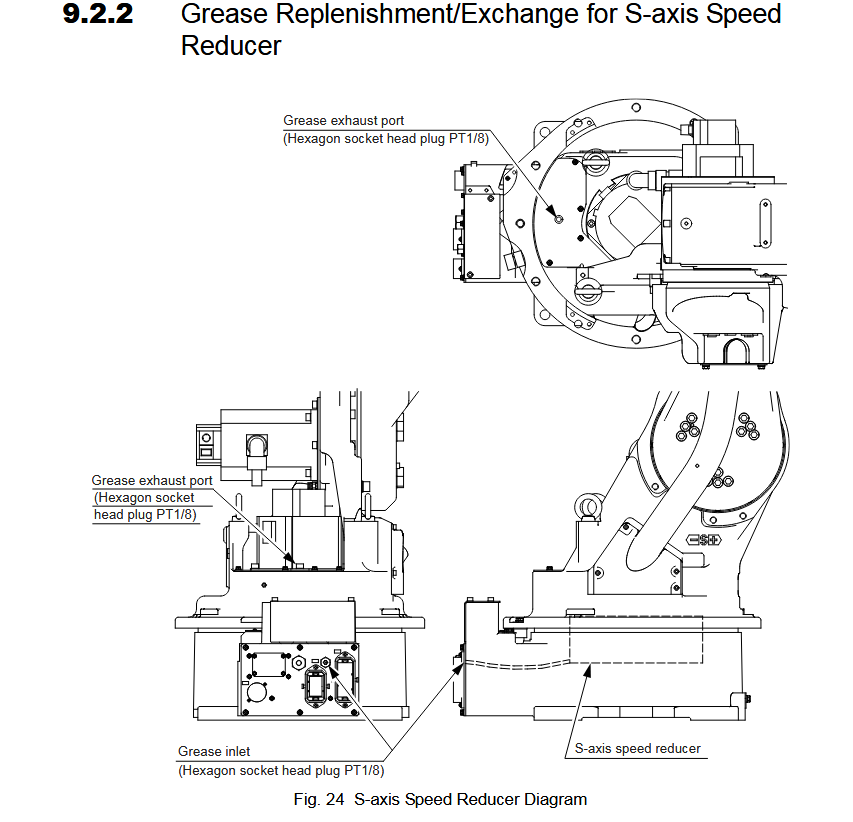 9.2.2 Grease Replenishment/Exchange for S-axis Speed Reducer

Grease exhaust port
(Hexagon socket head plug PT1/8)

Grease exhaust port
(Hexagon socket head plug PT1/8)

Grease inlet
(Hexagon socket head plug PT1/8)

S-axis speed reducer

Fig. 24 S-axis Speed Reducer Diagram