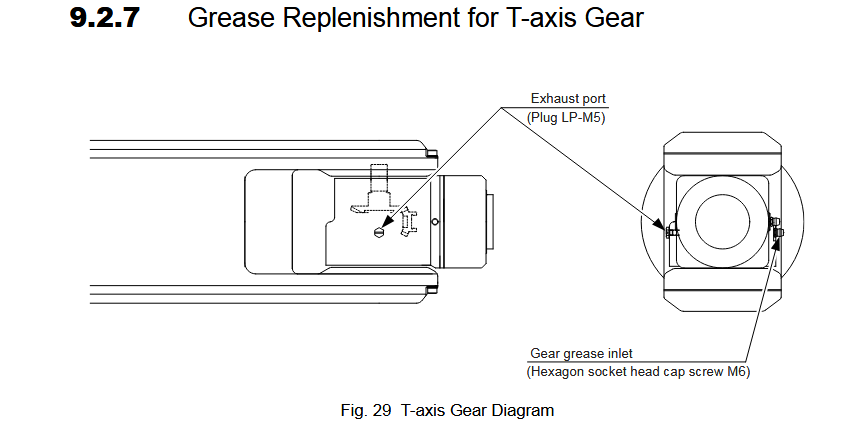 9.2.7 Grease Replenishment for T-axis Gear

Exhaust port
(Plug LP-M5)

Gear grease inlet
(Hexagon socket head cap screw M6)

Fig. 29 T-axis Gear Diagram