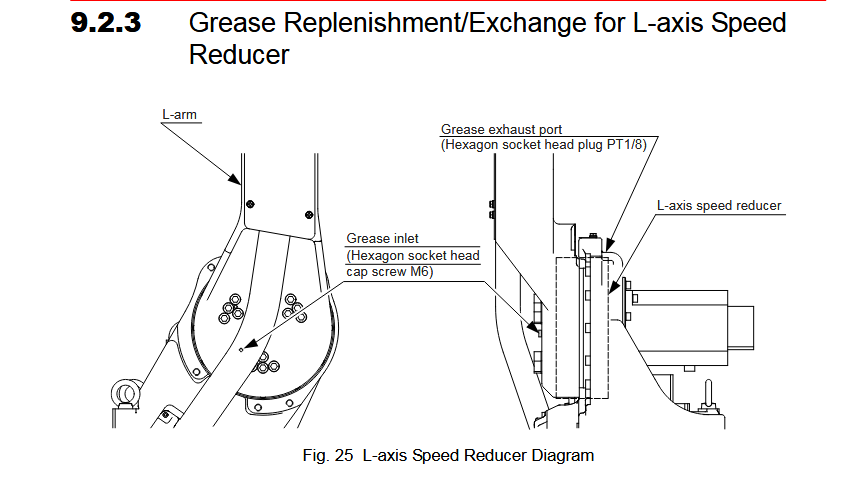 9.2.3 Grease Replenishment/Exchange for L-axis Speed Reducer

L-arm

Grease exhaust port
(Hexagon socket head plug PT1/8)

L-axis speed reducer

Grease inlet
(Hexagon socket head cap screw M6)

Fig. 25 L-axis Speed Reducer Diagram