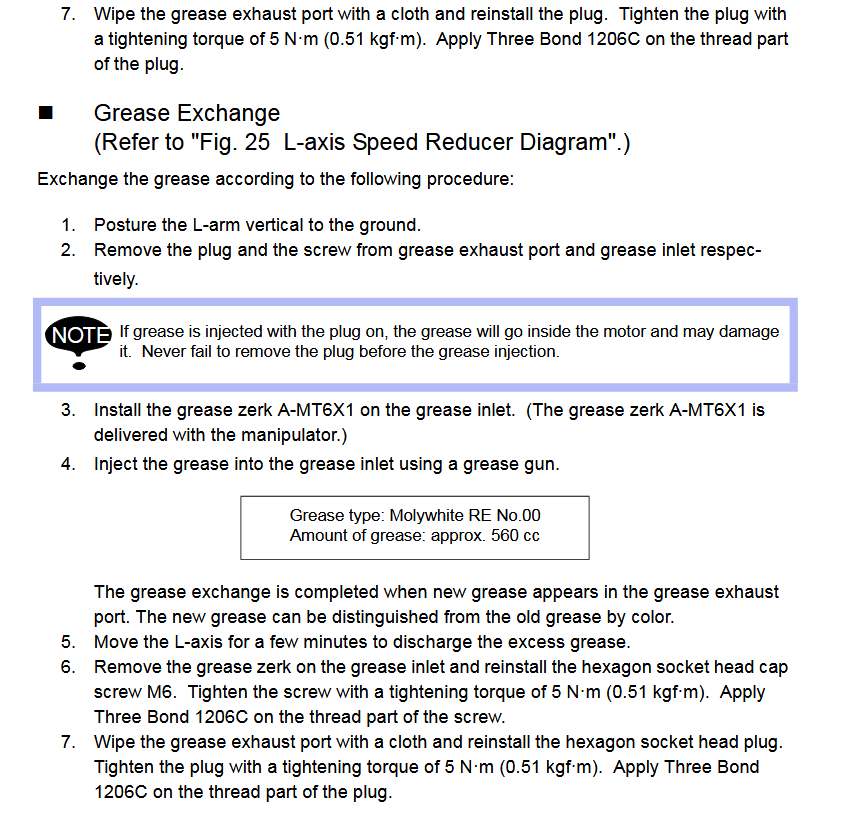 7. Wipe the grease exhaust port with a cloth and reinstall the plug. Tighten the plug with a tightening torque of 5 N·m (0.51 kgf·m). Apply Three Bond 1206C on the thread part of the plug.

■ Grease Exchange
(Refer to "Fig. 25 L-axis Speed Reducer Diagram".)

Exchange the grease according to the following procedure:

1. Posture the L-arm vertical to the ground.
2. Remove the plug and the screw from grease exhaust port and grease inlet respectively.

NOTE If grease is injected with the plug on, the grease will go inside the motor and may damage it. Never fail to remove the plug before the grease injection.

3. Install the grease zerk A-MT6X1 on the grease inlet. (The grease zerk A-MT6X1 is delivered with the manipulator.)
4. Inject the grease into the grease inlet using a grease gun.

Grease type: Molywhite RE No.00
Amount of grease: approx. 560 cc

The grease exchange is completed when new grease appears in the grease exhaust port. The new grease can be distinguished from the old grease by color.
5. Move the L-axis for a few minutes to discharge the excess grease.
6. Remove the grease zerk on the grease inlet and reinstall the hexagon socket head cap screw M6. Tighten the screw with a tightening torque of 5 N·m (0.51 kgf·m). Apply Three Bond 1206C on the thread part of the screw.
7. Wipe the grease exhaust port with a cloth and reinstall the hexagon socket head plug. Tighten the plug with a tightening torque of 5 N·m (0.51 kgf·m). Apply Three Bond 1206C on the thread part of the plug.