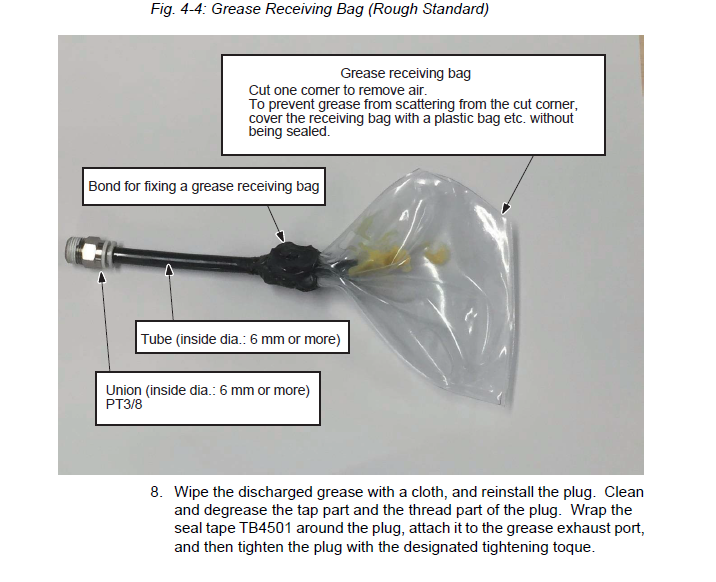 Fig. 4-4: Grease Receiving Bag (Rough Standard)

Grease receiving bag
Cut one corner to remove air.
To prevent grease from scattering from the cut corner, cover the receiving bag with a plastic bag etc. without being sealed.

Bond for fixing a grease receiving bag

Tube (inside dia.: 6 mm or more)

Union (inside dia.: 6 mm or more)
PT3/8

8. Wipe the discharged grease with a cloth, and reinstall the plug. Clean and degrease the tap part and the thread part of the plug. Wrap the seal tape TB4501 around the plug, attach it to the grease exhaust port, and then tighten the plug with the designated tightening toque.