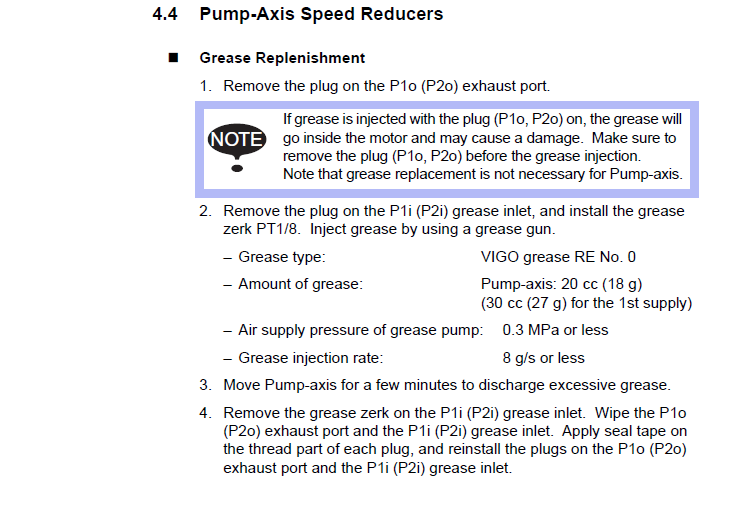 4.4 Pump-Axis Speed Reducers

■ Grease Replenishment

1. Remove the plug on the P1o (P2o) exhaust port.

NOTE

If grease is injected with the plug (P1o, P2o) on, the grease will go inside the motor and may cause a damage. Make sure to remove the plug (P1o, P2o) before the grease injection. Note that grease replacement is not necessary for Pump-axis.

2. Remove the plug on the P1i (P2i) grease inlet, and install the grease zerk PT1/8. Inject grease by using a grease gun.

– Grease type: VIGO grease RE No. 0

– Amount of grease: Pump-axis: 20 cc (18 g) (30 cc (27 g) for the 1st supply)

– Air supply pressure of grease pump: 0.3 MPa or less

– Grease injection rate: 8 g/s or less

3. Move Pump-axis for a few minutes to discharge excessive grease.

4. Remove the grease zerk on the P1i (P2i) grease inlet. Wipe the P1o (P2o) exhaust port and the P1i (P2i) grease inlet. Apply seal tape on the thread part of each plug, and reinstall the plugs on the P1o (P2o) exhaust port and the P1i (P2i) grease inlet.