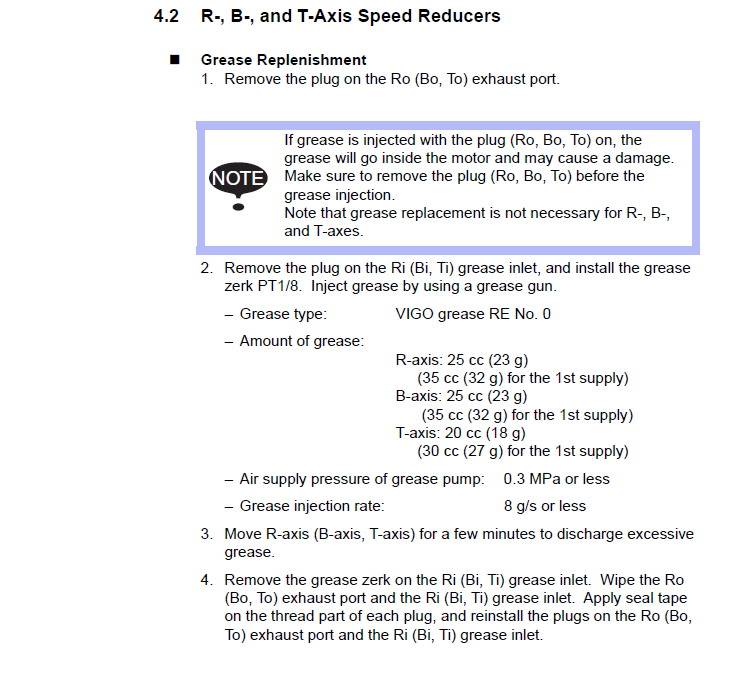 4.2 R-, B-, and T-Axis Speed Reducers

■ Grease Replenishment

1. Remove the plug on the Ro (Bo, To) exhaust port.

NOTE

If grease is injected with the plug (Ro, Bo, To) on, the grease will go inside the motor and may cause a damage. Make sure to remove the plug (Ro, Bo, To) before the grease injection.
Note that grease replacement is not necessary for R-, B-, and T-axes.

2. Remove the plug on the Ri (Bi, Ti) grease inlet, and install the grease zerk PT1/8. Inject grease by using a grease gun.

– Grease type: VIGO grease RE No. 0

– Amount of grease:

R-axis: 25 cc (23 g)
(35 cc (32 g) for the 1st supply)
B-axis: 25 cc (23 g)
(35 cc (32 g) for the 1st supply)
T-axis: 20 cc (18 g)
(30 cc (27 g) for the 1st supply)

– Air supply pressure of grease pump: 0.3 MPa or less

– Grease injection rate: 8 g/s or less

3. Move R-axis (B-axis, T-axis) for a few minutes to discharge excessive grease.

4. Remove the grease zerk on the Ri (Bi, Ti) grease inlet. Wipe the Ro (Bo, To) exhaust port and the Ri (Bi, Ti) grease inlet. Apply seal tape on the thread part of each plug, and reinstall the plugs on the Ro (Bo, To) exhaust port and the Ri (Bi, Ti) grease inlet.