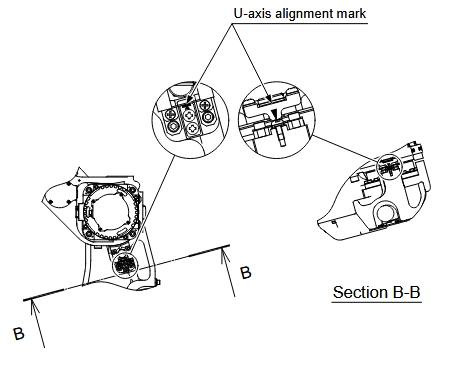 U-axis alignment mark

B

B

Section B-B