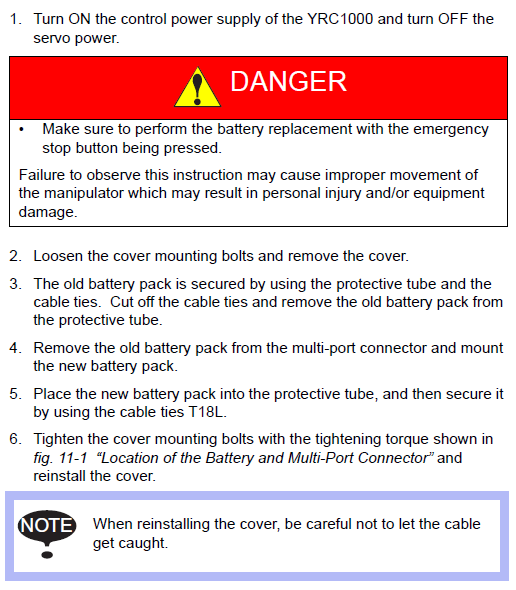 1. Turn ON the control power supply of the YRC1000 and turn OFF the servo power.

DANGER

• Make sure to perform the battery replacement with the emergency stop button being pressed.

Failure to observe this instruction may cause improper movement of the manipulator which may result in personal injury and/or equipment damage.

2. Loosen the cover mounting bolts and remove the cover.

3. The old battery pack is secured by using the protective tube and the cable ties. Cut off the cable ties and remove the old battery pack from the protective tube.

4. Remove the old battery pack from the multi-port connector and mount the new battery pack.

5. Place the new battery pack into the protective tube, and then secure it by using the cable ties T18L.

6. Tighten the cover mounting bolts with the tightening torque shown in fig. 11-1 "Location of the Battery and Multi-Port Connector" and reinstall the cover.

NOTE

When reinstalling the cover, be careful not to let the cable get caught.