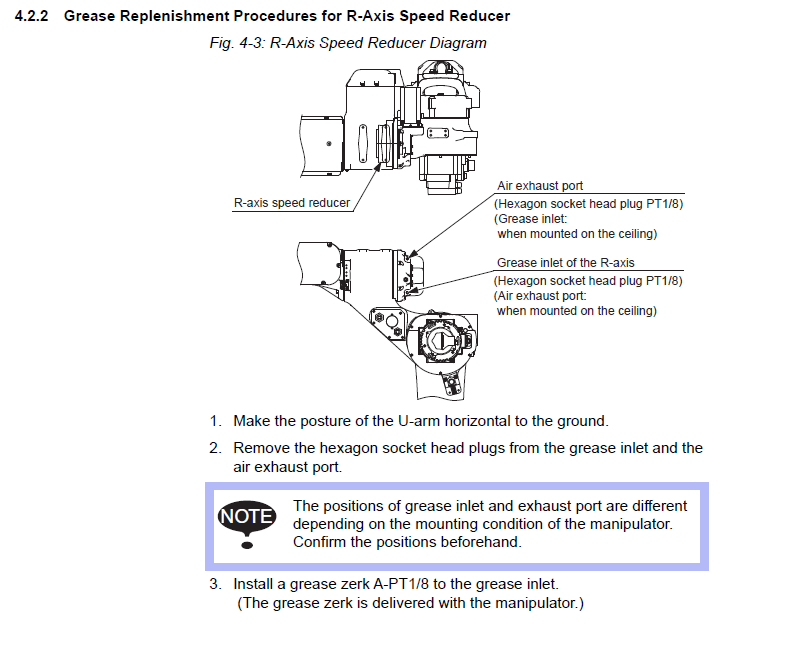 4.2.2 Grease Replenishment Procedures for R-Axis Speed Reducer

Fig. 4-3: R-Axis Speed Reducer Diagram

R-axis speed reducer

Air exhaust port
(Hexagon socket head plug PT1/8)
(Grease inlet:
when mounted on the ceiling)

Grease inlet of the R-axis
(Hexagon socket head plug PT1/8)
(Air exhaust port:
when mounted on the ceiling)

1. Make the posture of the U-arm horizontal to the ground.

2. Remove the hexagon socket head plugs from the grease inlet and the air exhaust port.

NOTE

The positions of grease inlet and exhaust port are different depending on the mounting condition of the manipulator. Confirm the positions beforehand.

3. Install a grease zerk A-PT1/8 to the grease inlet.
(The grease zerk is delivered with the manipulator.)