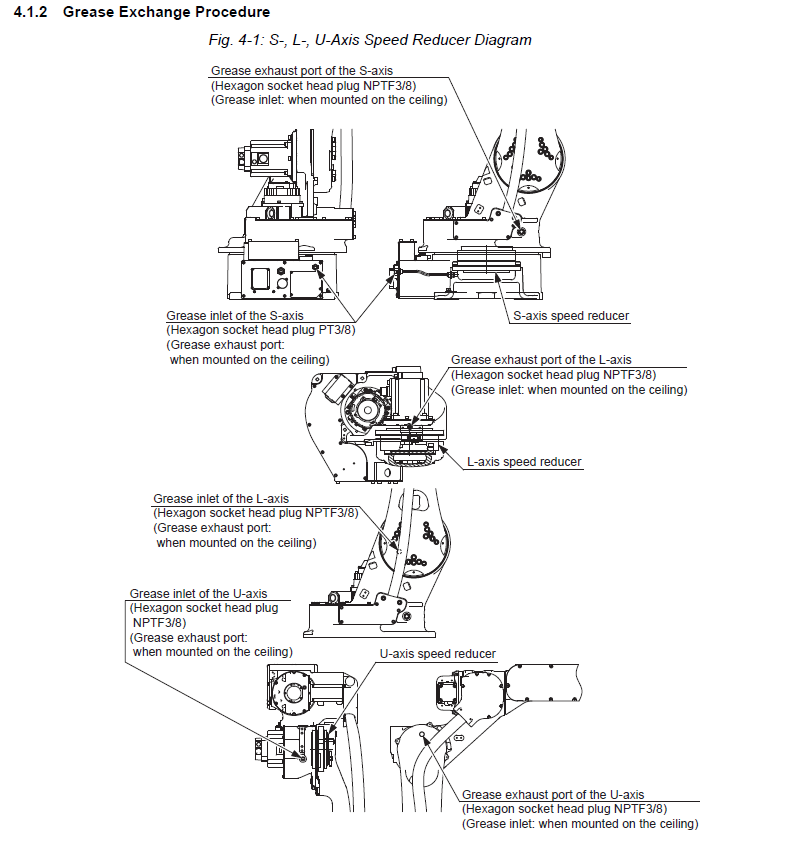 4.1.2 Grease Exchange Procedure

Fig. 4-1: S-, L-, U-Axis Speed Reducer Diagram

Grease exhaust port of the S-axis
(Hexagon socket head plug NPTF3/8)
(Grease inlet: when mounted on the ceiling)

Grease inlet of the S-axis
(Hexagon socket head plug PT3/8)
(Grease exhaust port:
when mounted on the ceiling)

S-axis speed reducer

Grease exhaust port of the L-axis
(Hexagon socket head plug NPTF3/8)
(Grease inlet: when mounted on the ceiling)

L-axis speed reducer

Grease inlet of the L-axis
(Hexagon socket head plug NPTF3/8)
(Grease exhaust port:
when mounted on the ceiling)

Grease inlet of the U-axis
(Hexagon socket head plug
NPTF3/8)
(Grease exhaust port:
when mounted on the ceiling)

U-axis speed reducer

Grease exhaust port of the U-axis
(Hexagon socket head plug NPTF3/8)
(Grease inlet: when mounted on the ceiling)